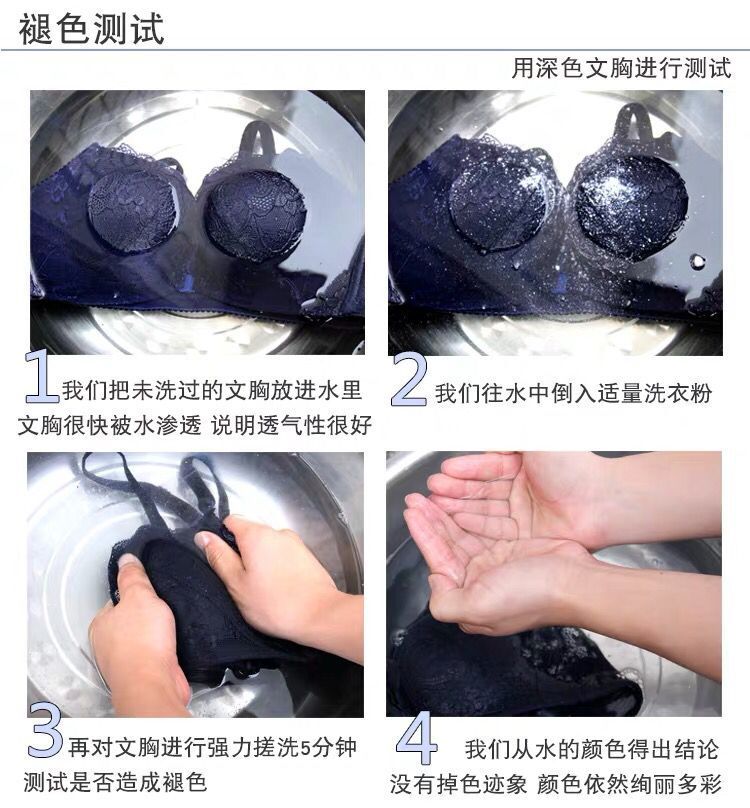 褪色测试

用深色文胸进行测试

1 我们把未洗过的文胸放进水里
文胸很快被水渗透 说明透气性很好

2 我们往水中倒入适量洗衣粉

3 再对文胸进行强力搓洗5分钟
测试是否造成褪色

4 我们从水的颜色得出结论
没有掉色迹象 颜色依然绚丽多彩