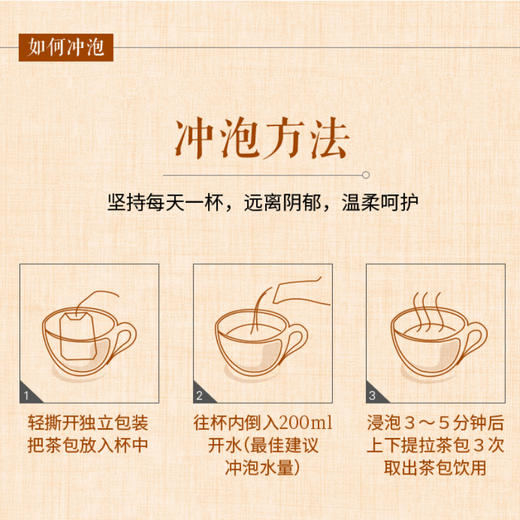 如何冲泡

冲泡方法

坚持每天一杯，远离阴郁，温柔呵护

1
轻撕开独立包装
把茶包放入杯中

2
往杯内倒入200ml
开水(最佳建议
冲泡水量)

3
浸泡３～５分钟后
上下提拉茶包３次
取出茶包饮用