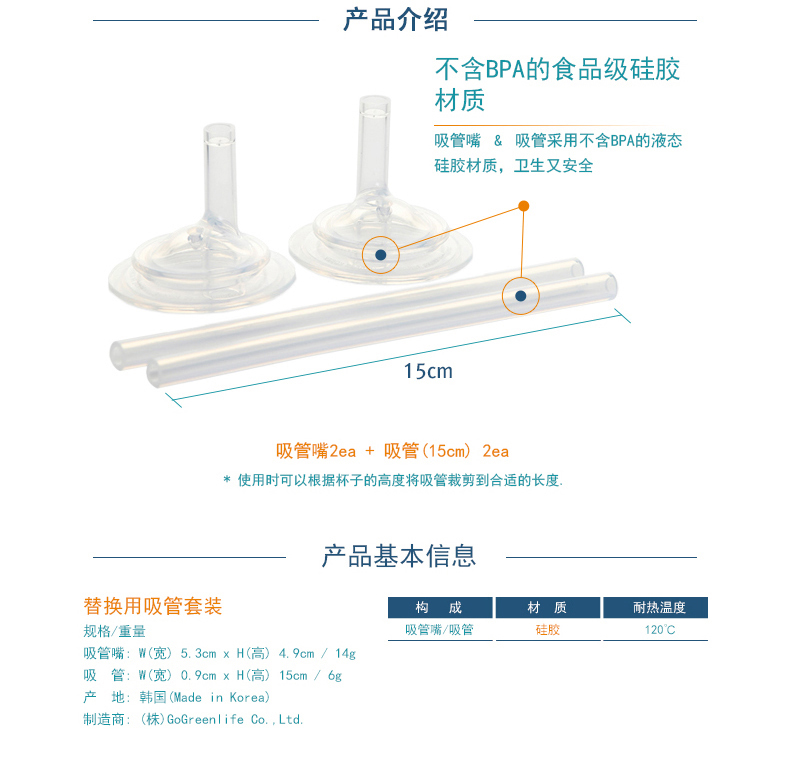 产品介绍

不含BPA的食品级硅胶材质

吸管嘴 & 吸管采用不含BPA的液态硅胶材质，卫生又安全

15cm

吸管嘴2ea + 吸管(15cm) 2ea

* 使用时可以根据杯子的高度将吸管裁剪到合适的长度.

产品基本信息

替换用吸管套装

规格/重量

吸管嘴: W(宽) 5.3cm x H(高) 4.9cm / 14g

吸 管: W(宽) 0.9cm x H(高) 15cm / 6g

产 地: 韩国(Made in Korea)

制造商: (株)GoGreenlife Co.,Ltd.

| 构 成 | 材 质 | 耐热温度 |
|---|---|---|
| 吸管嘴/吸管 | 硅胶 | 120℃ |