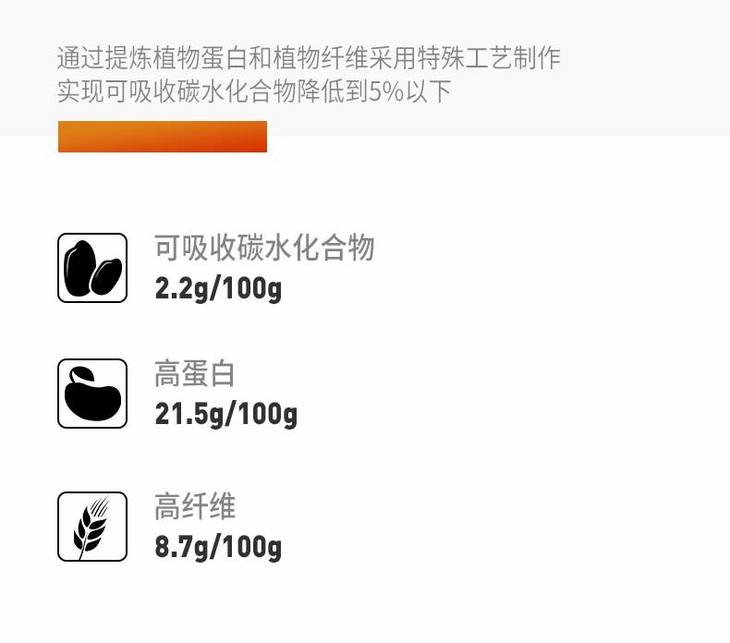 通过提炼植物蛋白和植物纤维采用特殊工艺制作
实现可吸收碳水化合物降低到5%以下

可吸收碳水化合物
2.2g/100g

高蛋白
21.5g/100g

高纤维
8.7g/100g