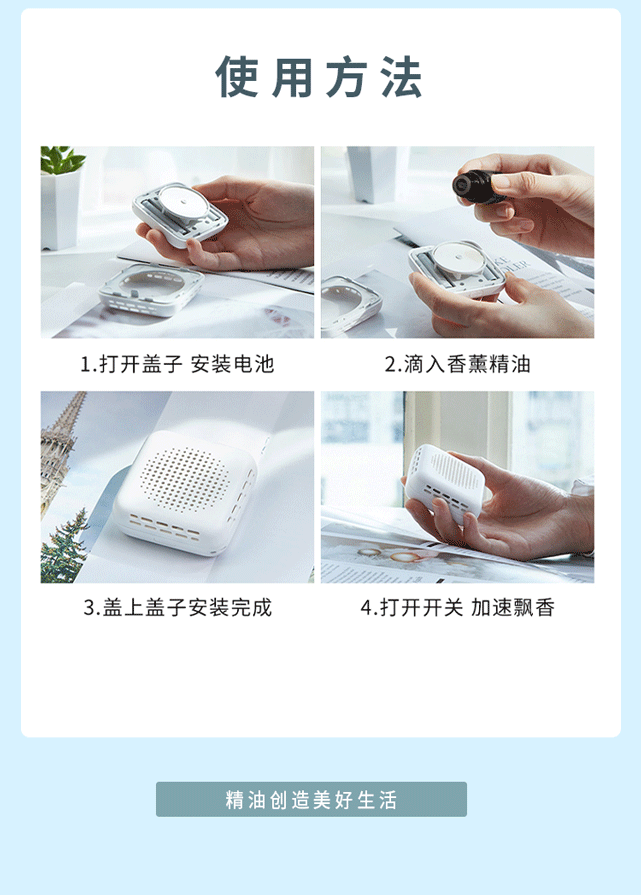 使用方法

1.打开盖子 安装电池

2.滴入香薰精油

3.盖上盖子安装完成

4.打开开关 加速飘香

精油创造美好生活