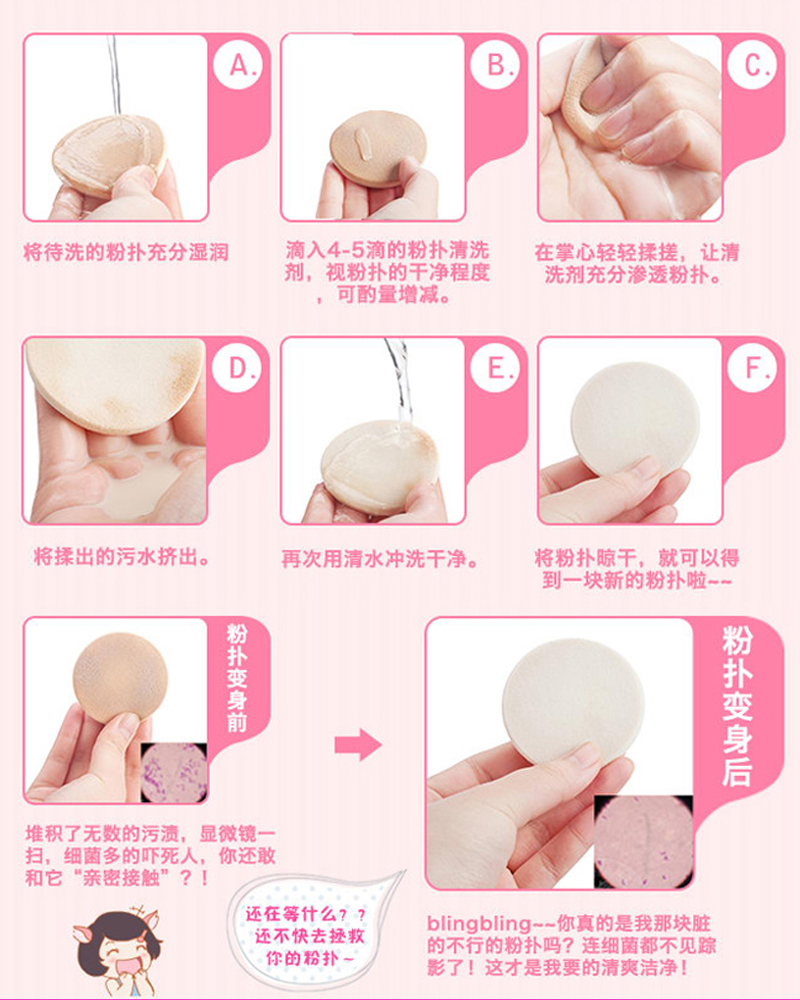 A.

将待洗的粉扑充分湿润

B.

滴入4-5滴的粉扑清洗剂，视粉扑的干净程度，可酌量增减。

C.

在掌心轻轻揉搓，让清洗剂充分渗透粉扑。

D.

将揉出的污水挤出。

E.

再次用清水冲洗干净。

F.

将粉扑晾干，就可以得到一块新的粉扑啦~~

粉扑变身前

堆积了无数的污渍，显微镜一扫，细菌多的吓死人，你还敢和它“亲密接触”？！

还在等什么？？还不快去拯救你的粉扑~

粉扑变身后

blingbling~~你真的是我那块脏的不行的粉扑吗？连细菌都不见踪影了！这才是我要的清爽洁净！