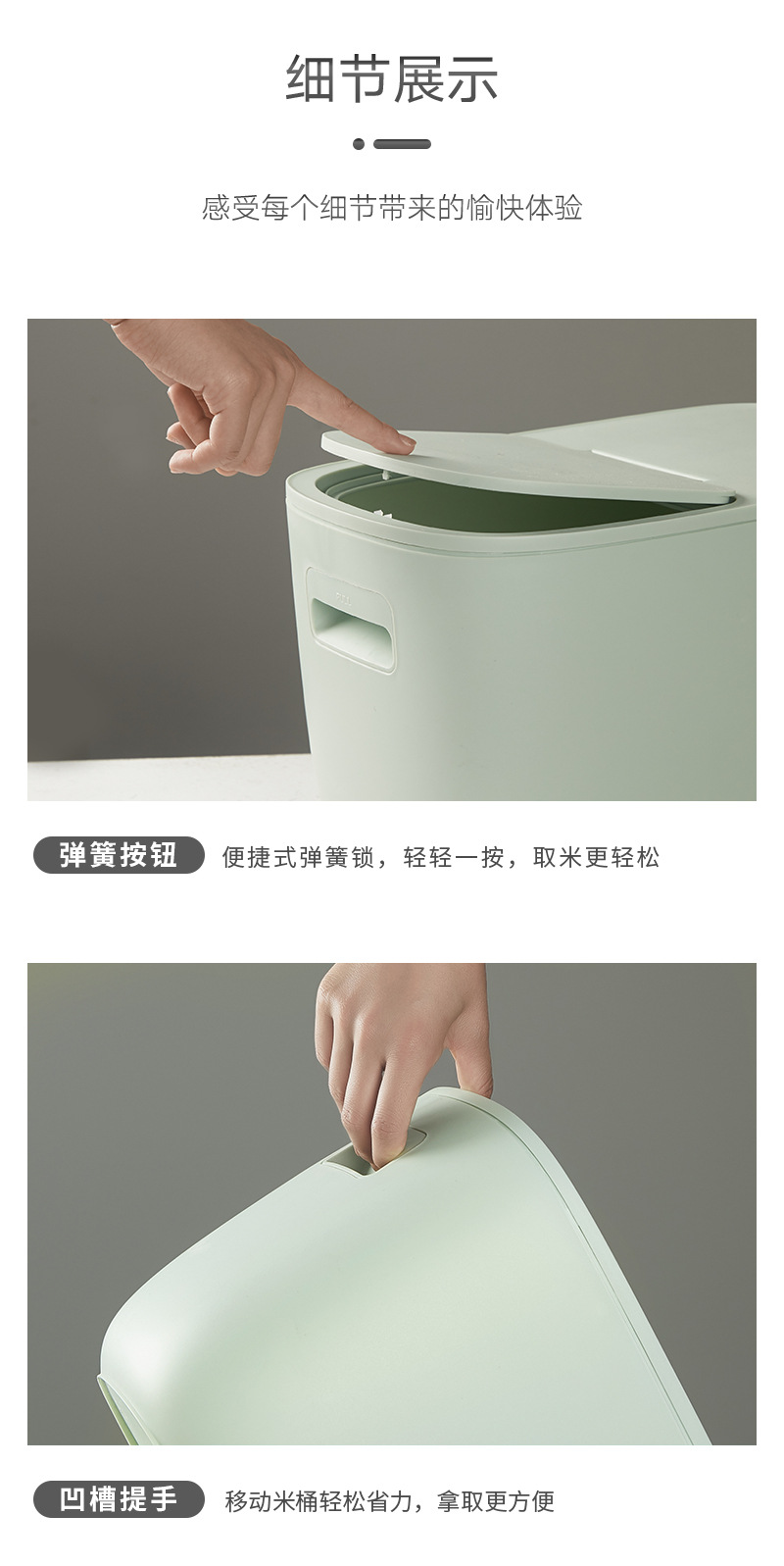 细节展示

感受每个细节带来的愉快体验

弹簧按钮 便捷式弹簧锁，轻轻一按，取米更轻松

凹槽提手 移动米桶轻松省力，拿取更方便