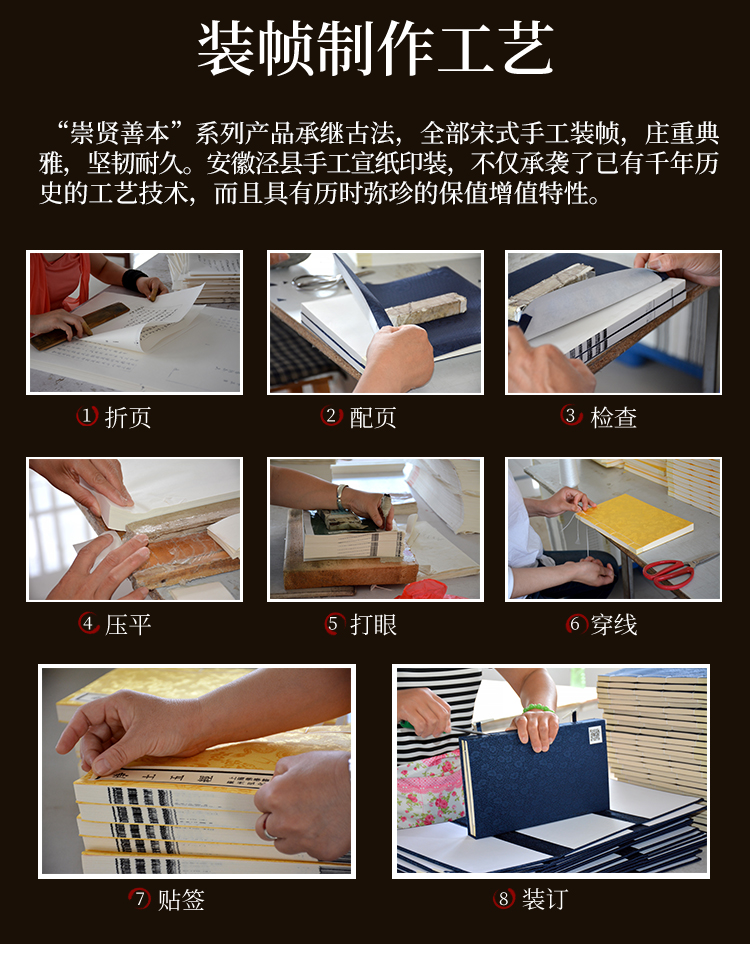 装帧制作工艺

“崇贤善本”系列产品承继古法，全部宋式手工装帧，庄重典雅，坚韧耐久。安徽泾县手工宣纸印装，不仅承袭了已有千年历史的工艺技术，而且具有历时弥珍的保值增值特性。

① 折页

② 配页

③ 检查

④ 压平

⑤ 打眼

⑥ 穿线

⑦ 贴签

⑧ 装订