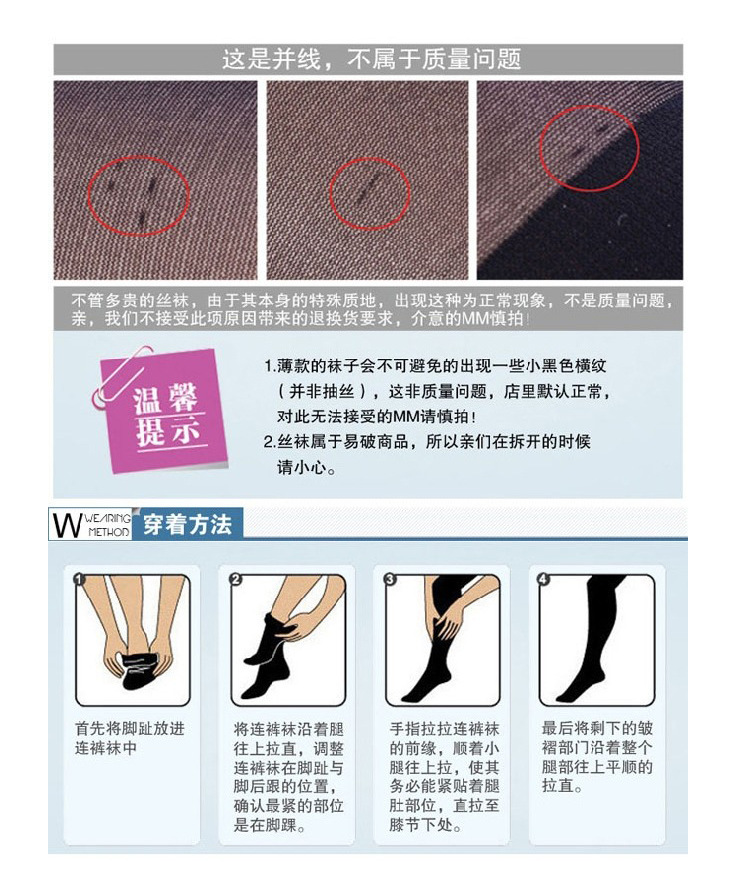 这是并线，不属于质量问题

不管多贵的丝袜，由于其本身的特殊质地，出现这种为正常现象，不是质量问题，亲，我们不接受此项原因带来的退换货要求，介意的MM慎拍！

温馨提示

1.薄款的袜子会不可避免的出现一些小黑色横纹（并非抽丝），这非质量问题，店里默认正常，对此无法接受的MM请慎拍！
2.丝袜属于易破商品，所以亲们在拆开的时候请小心。

W WEARING METHOD 穿着方法

1
首先将脚趾放进连裤袜中

2
将连裤袜沿着腿往上拉直，调整连裤袜在脚趾与脚后跟的位置，确认最紧的部位是在脚踝。

3
手指拉拉连裤袜的前缘，顺着小腿往上拉，使其务必能紧贴着腿肚部位，直拉至膝节下处。

4
最后将剩下的皱褶部门沿着整个腿部往上平顺的拉直。