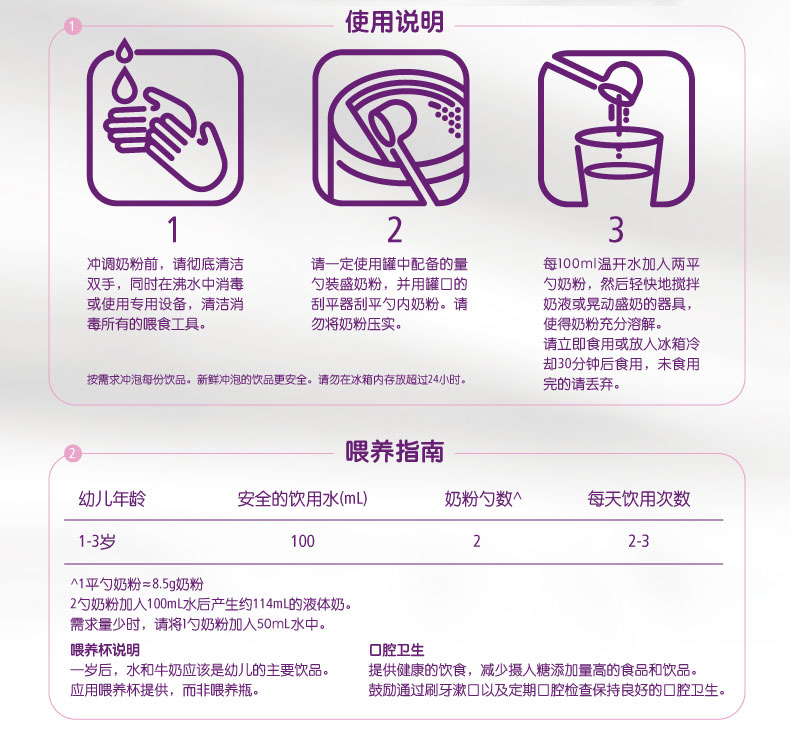 1

使用说明

1

冲调奶粉前，请彻底清洁双手，同时在沸水中消毒或使用专用设备，清洁消毒所有的喂食工具。

2

请一定使用罐中配备的量勺装盛奶粉，并用罐口的刮平器刮平勺内奶粉。请勿将奶粉压实。

3

每100ml温开水加入两平勺奶粉，然后轻快地搅拌奶液或晃动盛奶的器具，使得奶粉充分溶解。
请立即食用或放入冰箱冷却30分钟后食用，未食用完的请丢弃。

按需求冲泡每份饮品。新鲜冲泡的饮品更安全。请勿在冰箱内存放超过24小时。

2

喂养指南

| 幼儿年龄 | 安全的饮用水(mL) | 奶粉勺数^ | 每天饮用次数 |
|---|---|---|---|
| 1-3岁 | 100 | 2 | 2-3 |

^1平勺奶粉≈8.5g奶粉
2勺奶粉加入100mL水后产生约114mL的液体奶。
需求量少时，请将1勺奶粉加入50mL水中。

喂养杯说明
一岁后，水和牛奶应该是幼儿的主要饮品。
应用喂养杯提供，而非喂养瓶。

口腔卫生
提供健康的饮食，减少摄入糖添加量高的食品和饮品。
鼓励通过刷牙漱口以及定期口腔检查保持良好的口腔卫生。