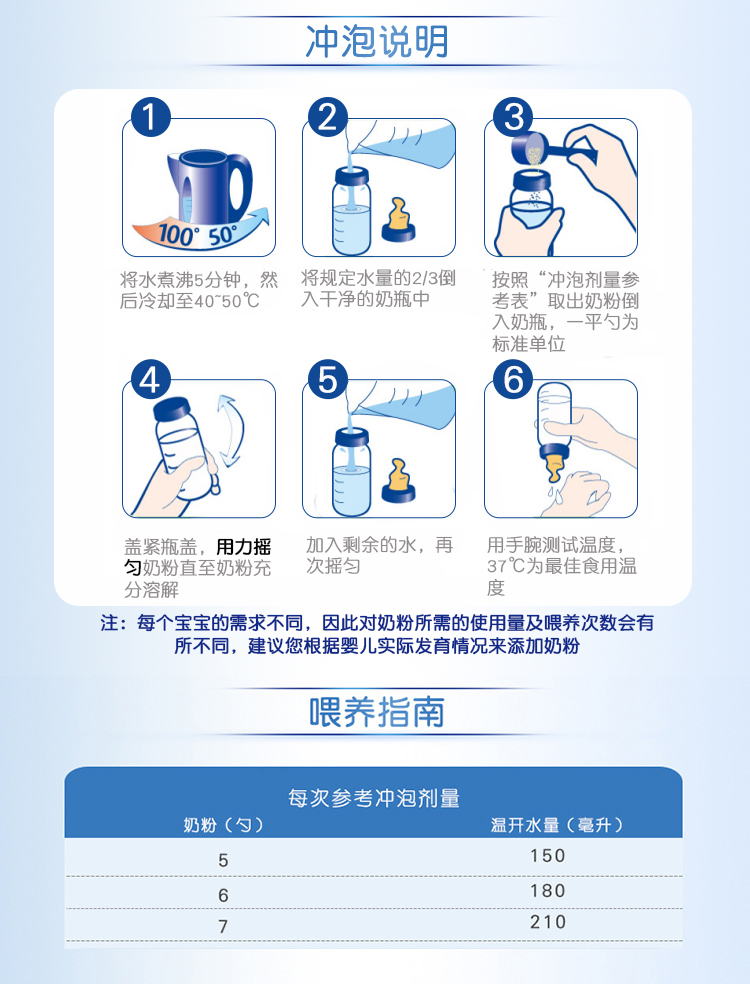 冲泡说明

1
100° 50°
将水煮沸5分钟，然后冷却至40~50℃

2
将规定水量的2/3倒入干净的奶瓶中

3
按照“冲泡剂量参考表”取出奶粉倒入奶瓶，一平勺为标准单位

4
盖紧瓶盖，用力摇匀奶粉直至奶粉充分溶解

5
加入剩余的水，再次摇匀

6
用手腕测试温度，37℃为最佳食用温度

注：每个宝宝的需求不同，因此对奶粉所需的使用量及喂养次数会有所不同，建议您根据婴儿实际发育情况来添加奶粉

喂养指南

每次参考冲泡剂量

| 奶粉（勺） | 温开水量（毫升） |
|---|---|
| 5 | 150 |
| 6 | 180 |
| 7 | 210 |