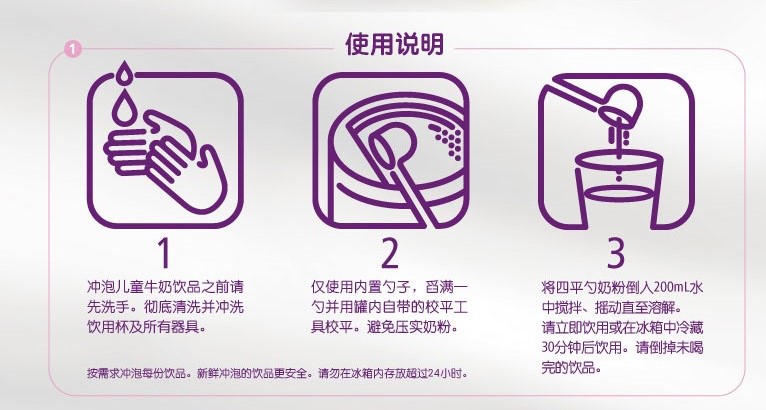 1

使用说明

1

冲泡儿童牛奶饮品之前请先洗手。彻底清洗并冲洗饮用杯及所有器具。

2

仅使用内置勺子，舀满一勺并用罐内自带的校平工具校平。避免压实奶粉。

3

将四平勺奶粉倒入200mL水中搅拌、摇动直至溶解。请立即饮用或在冰箱中冷藏30分钟后饮用。请倒掉未喝完的饮品。

按需求冲泡每份饮品。新鲜冲泡的饮品更安全。请勿在冰箱内存放超过24小时。