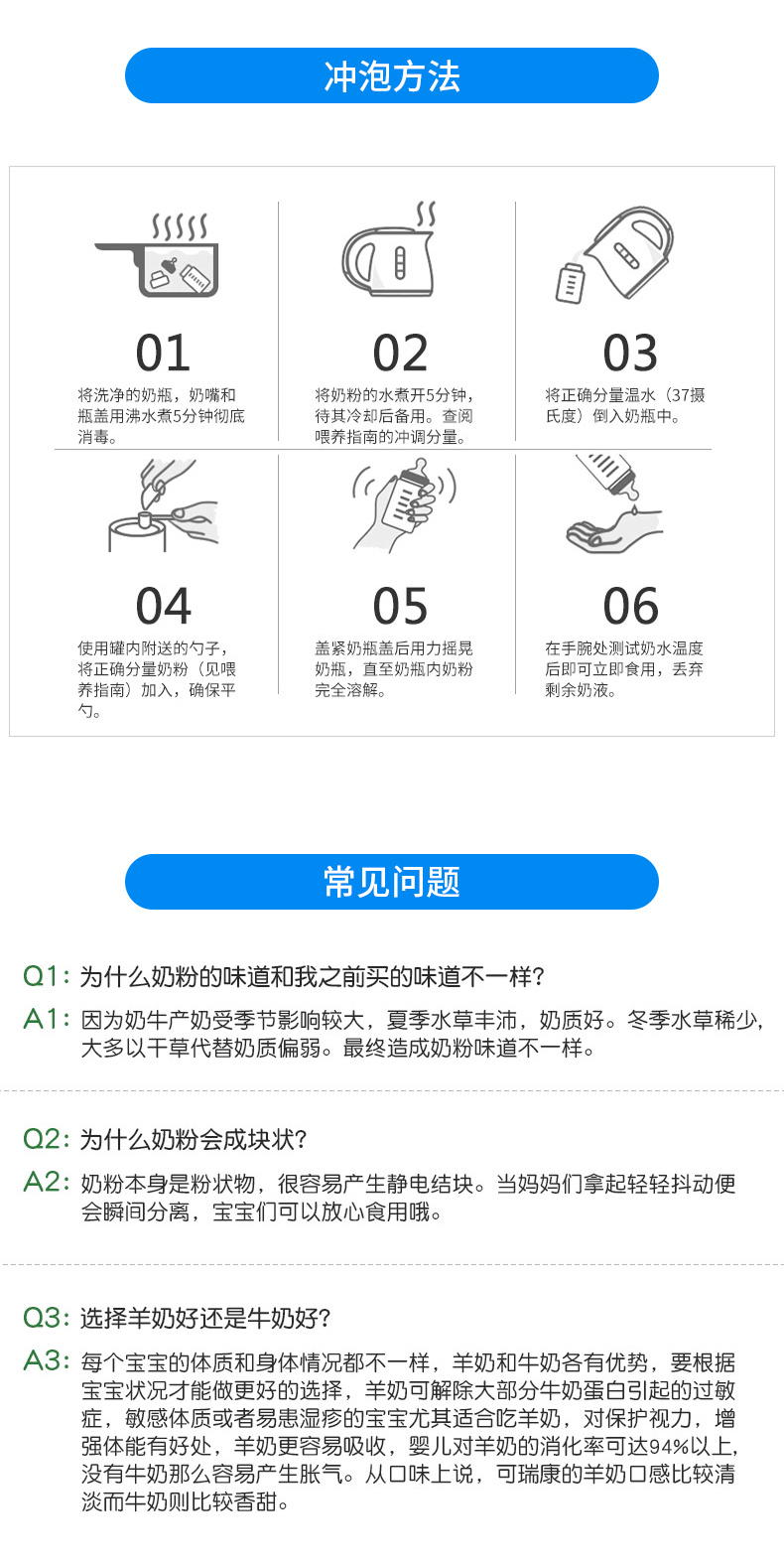 冲泡方法

01
将洗净的奶瓶，奶嘴和瓶盖用沸水煮5分钟彻底消毒。

02
将奶粉的水煮开5分钟，待其冷却后备用。查阅喂养指南的冲调分量。

03
将正确分量温水（37摄氏度）倒入奶瓶中。

04
使用罐内附送的勺子，将正确分量奶粉（见喂养指南）加入，确保平勺。

05
盖紧奶瓶盖后用力摇晃奶瓶，直至奶瓶内奶粉完全溶解。

06
在手腕处测试奶水温度后即可立即食用，丢弃剩余奶液。

常见问题

Q1：为什么奶粉的味道和我之前买的味道不一样？
A1：因为奶牛产奶受季节影响较大，夏季水草丰沛，奶质好。冬季水草稀少，大多以干草代替奶质偏弱。最终造成奶粉味道不一样。

Q2：为什么奶粉会成块状？
A2：奶粉本身是粉状物，很容易产生静电结块。当妈妈们拿起轻轻抖动便会瞬间分离，宝宝们可以放心食用哦。

Q3：选择羊奶好还是牛奶好？
A3：每个宝宝的体质和身体情况都不一样，羊奶和牛奶各有优势，要根据宝宝状况才能做更好的选择，羊奶可解除大部分牛奶蛋白引起的过敏症，敏感体质或者易患湿疹的宝宝尤其适合吃羊奶，对保护视力，增强体能有好处，羊奶更容易吸收，婴儿对羊奶的消化率可达94%以上，没有牛奶那么容易产生胀气。从口味上说，可瑞康的羊奶口感比较清淡而牛奶则比较香甜。