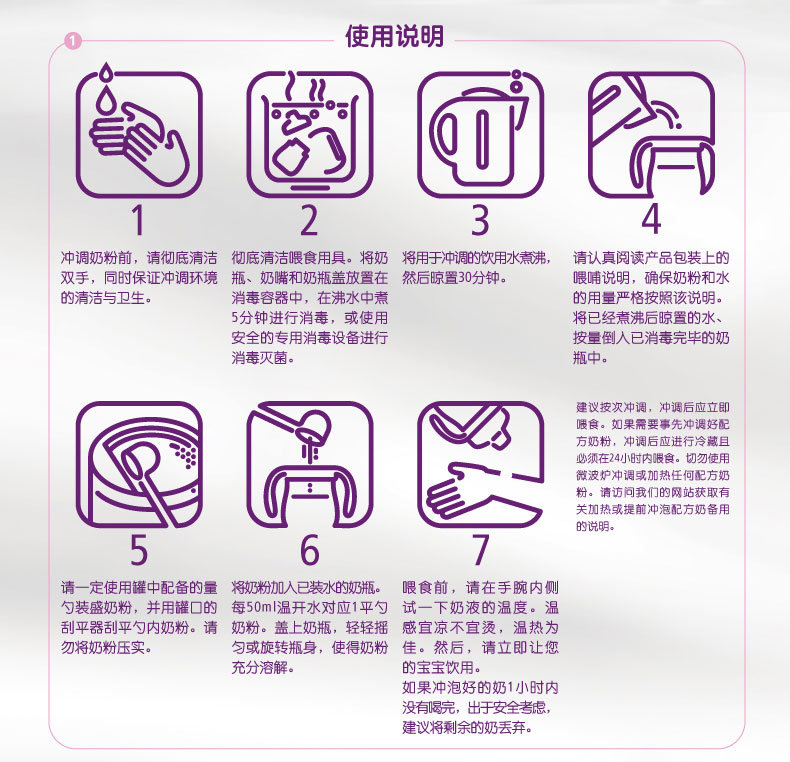 1

使用说明

1

冲调奶粉前，请彻底清洁双手，同时保证冲调环境的清洁与卫生。

2

彻底清洁喂食用具。将奶瓶、奶嘴和奶瓶盖放置在消毒容器中，在沸水中煮5分钟进行消毒，或使用安全的专用消毒设备进行消毒灭菌。

3

将用于冲调的饮用水煮沸，然后晾置30分钟。

4

请认真阅读产品包装上的喂哺说明，确保奶粉和水的用量严格按照该说明。将已经煮沸后晾置的水、按量倒入已消毒完毕的奶瓶中。

5

请一定使用罐中配备的量勺装盛奶粉，并用罐口的刮平器刮平勺内奶粉。请勿将奶粉压实。

6

将奶粉加入已装水的奶瓶。每50ml温开水对应1平勺奶粉。盖上奶瓶，轻轻摇匀或旋转瓶身，使得奶粉充分溶解。

7

喂食前，请在手腕内侧试一下奶液的温度。温感宜凉不宜烫，温热为佳。然后，请立即让您的宝宝饮用。
如果冲泡好的奶1小时内没有喝完，出于安全考虑，建议将剩余的奶丢弃。

建议按次冲调，冲调后应立即喂食。如果需要事先冲调好配方奶粉，冲调后应进行冷藏且必须在24小时内喂食。切勿使用微波炉冲调或加热任何配方奶粉。请访问我们的网站获取有关加热或提前冲泡配方奶备用的说明。