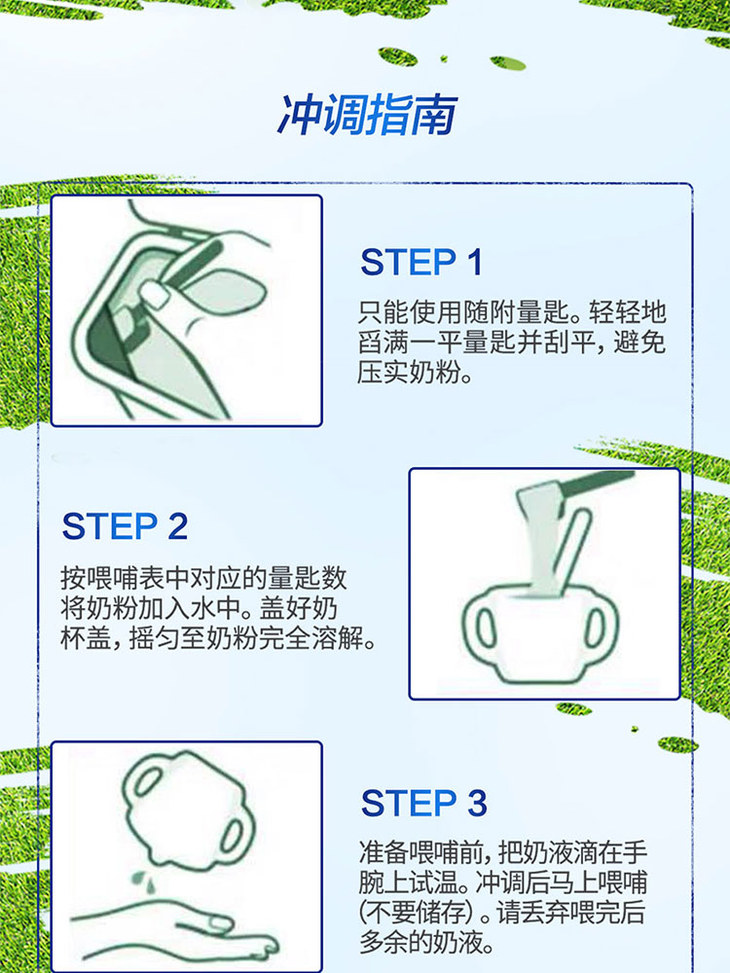 冲调指南

STEP 1

只能使用随附量匙。轻轻地舀满一平量匙并刮平，避免压实奶粉。

STEP 2

按喂哺表中对应的量匙数将奶粉加入水中。盖好奶杯盖，摇匀至奶粉完全溶解。

STEP 3

准备喂哺前，把奶液滴在手腕上试温。冲调后马上喂哺（不要储存）。请丢弃喂完后多余的奶液。