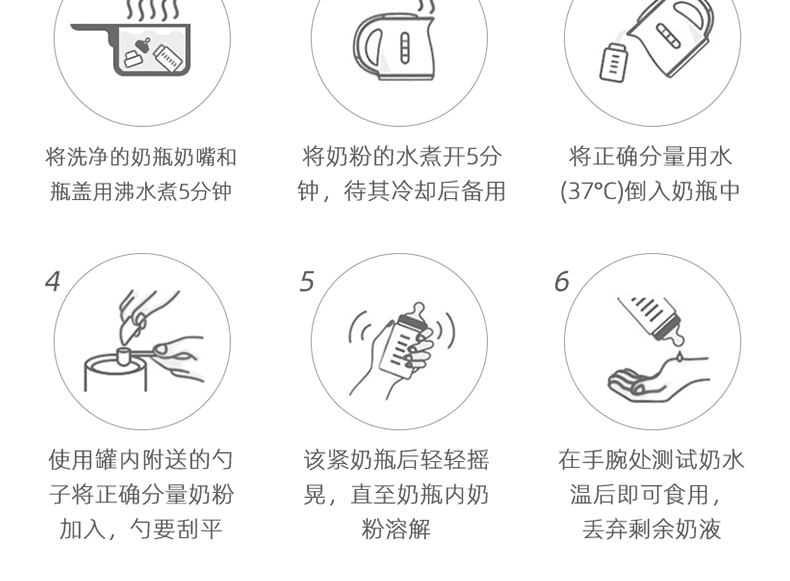 将洗净的奶瓶奶嘴和瓶盖用沸水煮5分钟

将奶粉的水煮开5分钟，待其冷却后备用

将正确分量用水(37°C)倒入奶瓶中

4

使用罐内附送的勺子将正确分量奶粉加入，勺要刮平

5

该紧奶瓶后轻轻摇晃，直至奶瓶内奶粉溶解

6

在手腕处测试奶水温后即可食用，丢弃剩余奶液