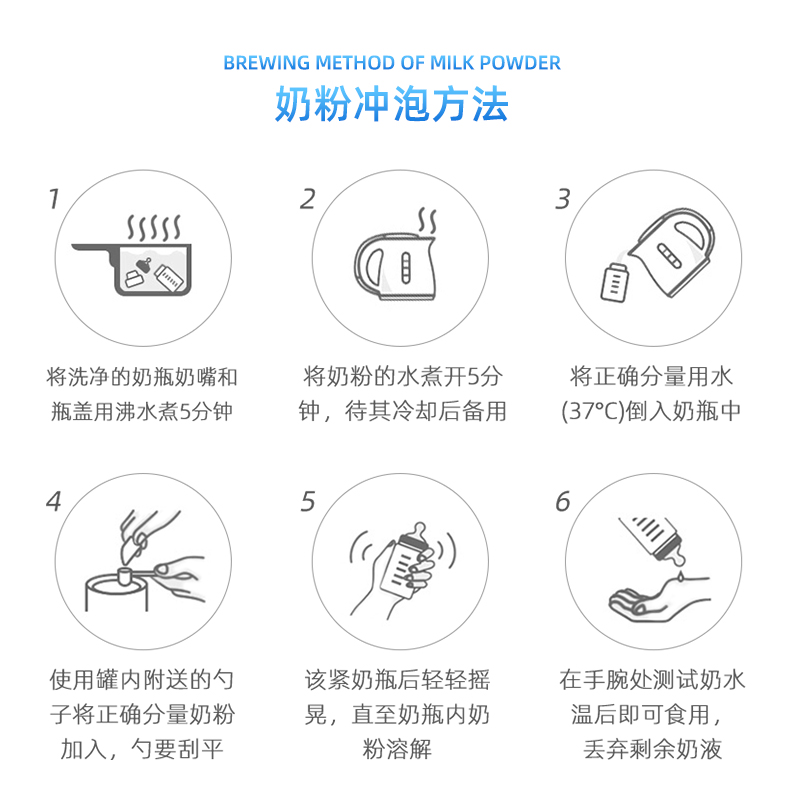 BREWING METHOD OF MILK POWDER
奶粉冲泡方法

1
将洗净的奶瓶奶嘴和瓶盖用沸水煮5分钟

2
将奶粉的水煮开5分钟，待其冷却后备用

3
将正确分量用水(37°C)倒入奶瓶中

4
使用罐内附送的勺子将正确分量奶粉加入，勺要刮平

5
该紧奶瓶后轻轻摇晃，直至奶瓶内奶粉溶解

6
在手腕处测试奶水温后即可食用，丢弃剩余奶液