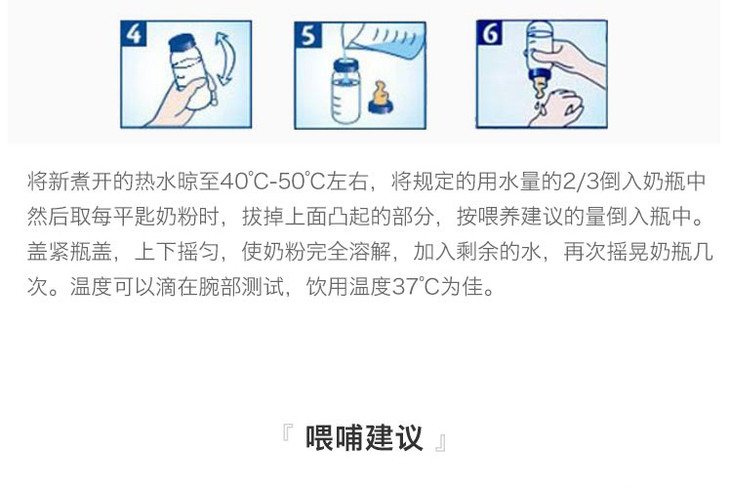 4

5

6

将新煮开的热水晾至40℃-50℃左右，将规定的用水量的2/3倒入奶瓶中然后取每平匙奶粉时，拔掉上面凸起的部分，按喂养建议的量倒入瓶中。盖紧瓶盖，上下摇匀，使奶粉完全溶解，加入剩余的水，再次摇晃奶瓶几次。温度可以滴在腕部测试，饮用温度37℃为佳。

『 喂哺建议 』