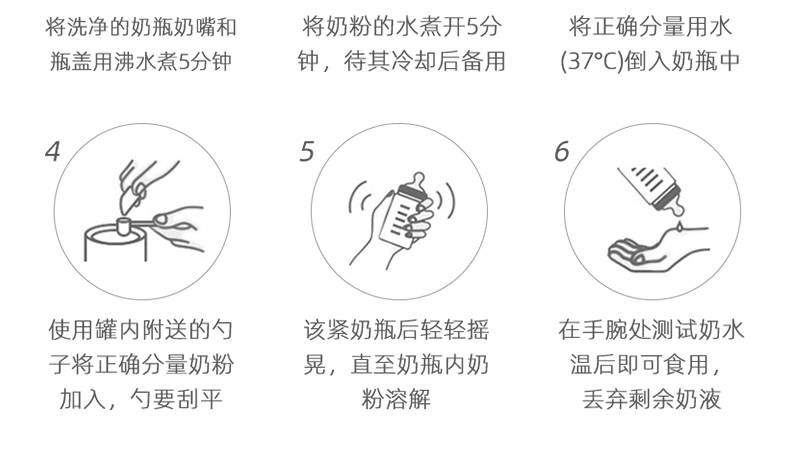 将洗净的奶瓶奶嘴和瓶盖用沸水煮5分钟

将奶粉的水煮开5分钟，待其冷却后备用

将正确分量用水(37°C)倒入奶瓶中

4

使用罐内附送的勺子将正确分量奶粉加入，勺要刮平

5

该紧奶瓶后轻轻摇晃，直至奶瓶内奶粉溶解

6

在手腕处测试奶水温后即可食用，丢弃剩余奶液