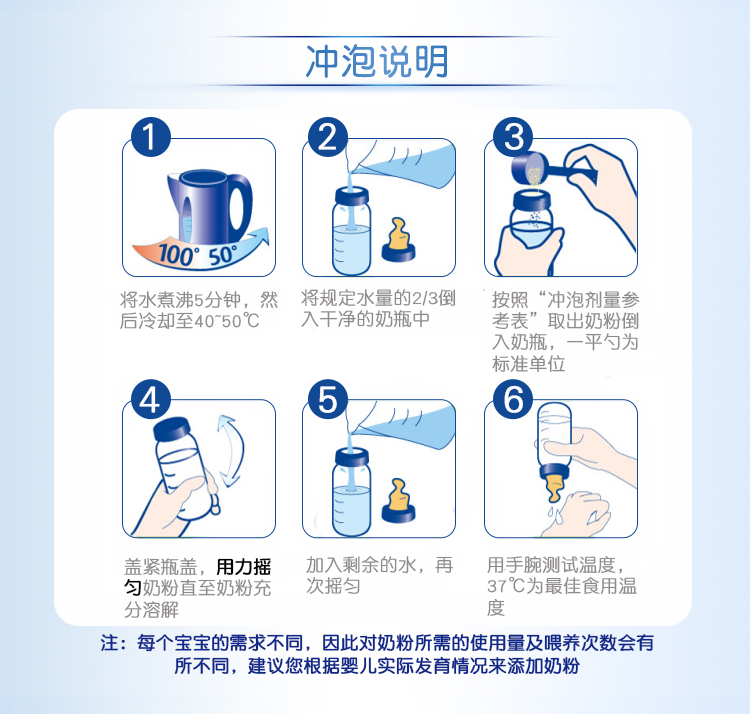 冲泡说明

1

100° 50°

将水煮沸5分钟，然后冷却至40~50℃

2

将规定水量的2/3倒入干净的奶瓶中

3

按照“冲泡剂量参考表”取出奶粉倒入奶瓶，一平勺为标准单位

4

盖紧瓶盖，用力摇匀奶粉直至奶粉充分溶解

5

加入剩余的水，再次摇匀

6

用手腕测试温度，37℃为最佳食用温度

注：每个宝宝的需求不同，因此对奶粉所需的使用量及喂养次数会有所不同，建议您根据婴儿实际发育情况来添加奶粉