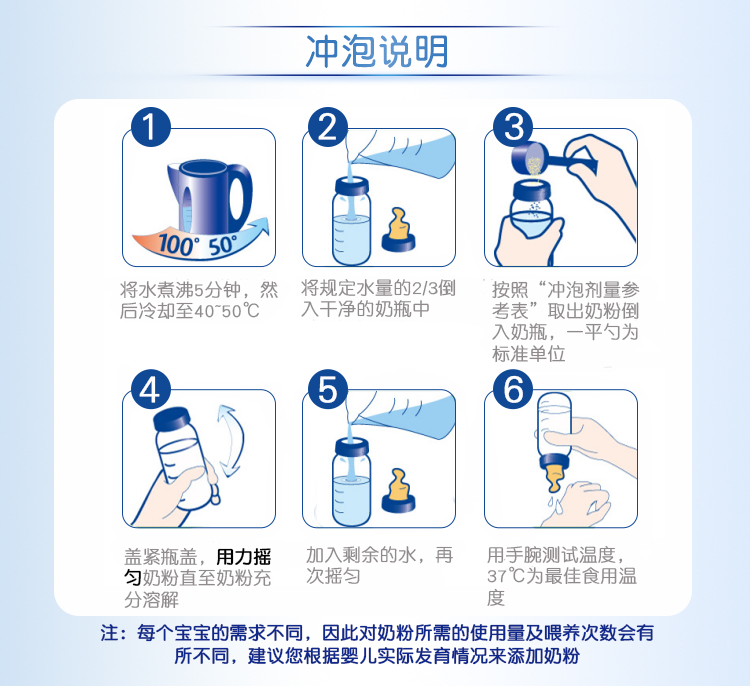 冲泡说明

1

100° 50°

将水煮沸5分钟，然后冷却至40~50℃

2

将规定水量的2/3倒入干净的奶瓶中

3

按照“冲泡剂量参考表”取出奶粉倒入奶瓶，一平勺为标准单位

4

盖紧瓶盖，用力摇匀奶粉直至奶粉充分溶解

5

加入剩余的水，再次摇匀

6

用手腕测试温度，37℃为最佳食用温度

注：每个宝宝的需求不同，因此对奶粉所需的使用量及喂养次数会有所不同，建议您根据婴儿实际发育情况来添加奶粉