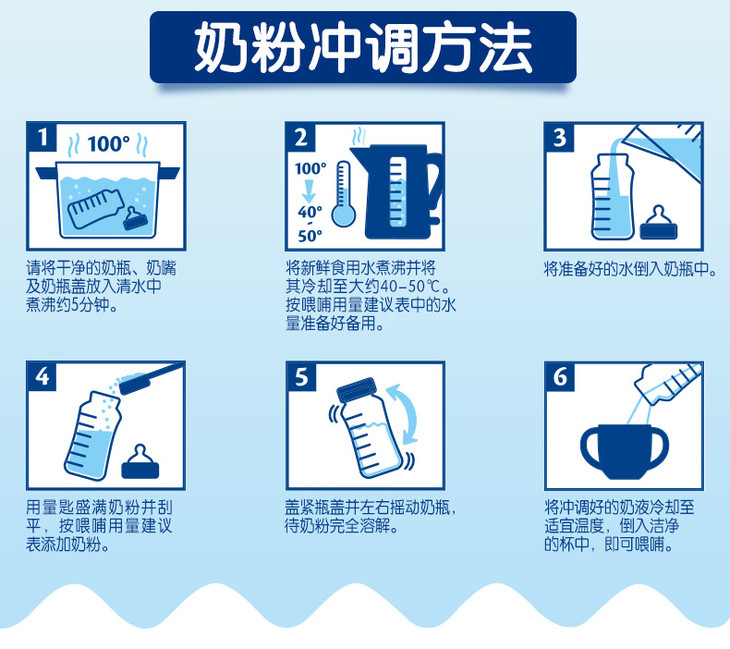 奶粉冲调方法

1
100°

请将干净的奶瓶、奶嘴及奶瓶盖放入清水中煮沸约5分钟。

2
100°
40°
-
50°

将新鲜食用水煮沸并将其冷却至大约40-50℃。按喂哺用量建议表中的水量准备好备用。

3

将准备好的水倒入奶瓶中。

4

用量匙盛满奶粉并刮平，按喂哺用量建议表添加奶粉。

5

盖紧瓶盖并左右摇动奶瓶，待奶粉完全溶解。

6

将冲调好的奶液冷却至适宜温度，倒入洁净的杯中，即可喂哺。