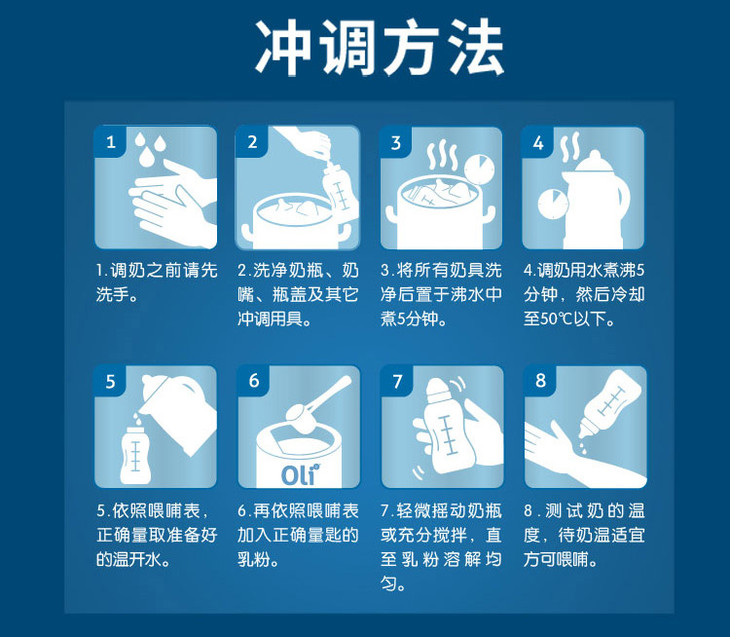 冲调方法

1

1.调奶之前请先洗手。

2

2.洗净奶瓶、奶嘴、瓶盖及其它冲调用具。

3

3.将所有奶具洗净后置于沸水中煮5分钟。

4

4.调奶用水煮沸5分钟，然后冷却至50℃以下。

5

5.依照喂哺表，正确量取准备好的温开水。

6

Oli

6.再依照喂哺表加入正确量匙的乳粉。

7

7.轻微摇动奶瓶或充分搅拌，直至乳粉溶解均匀。

8

8.测试奶的温度，待奶温适宜方可喂哺。