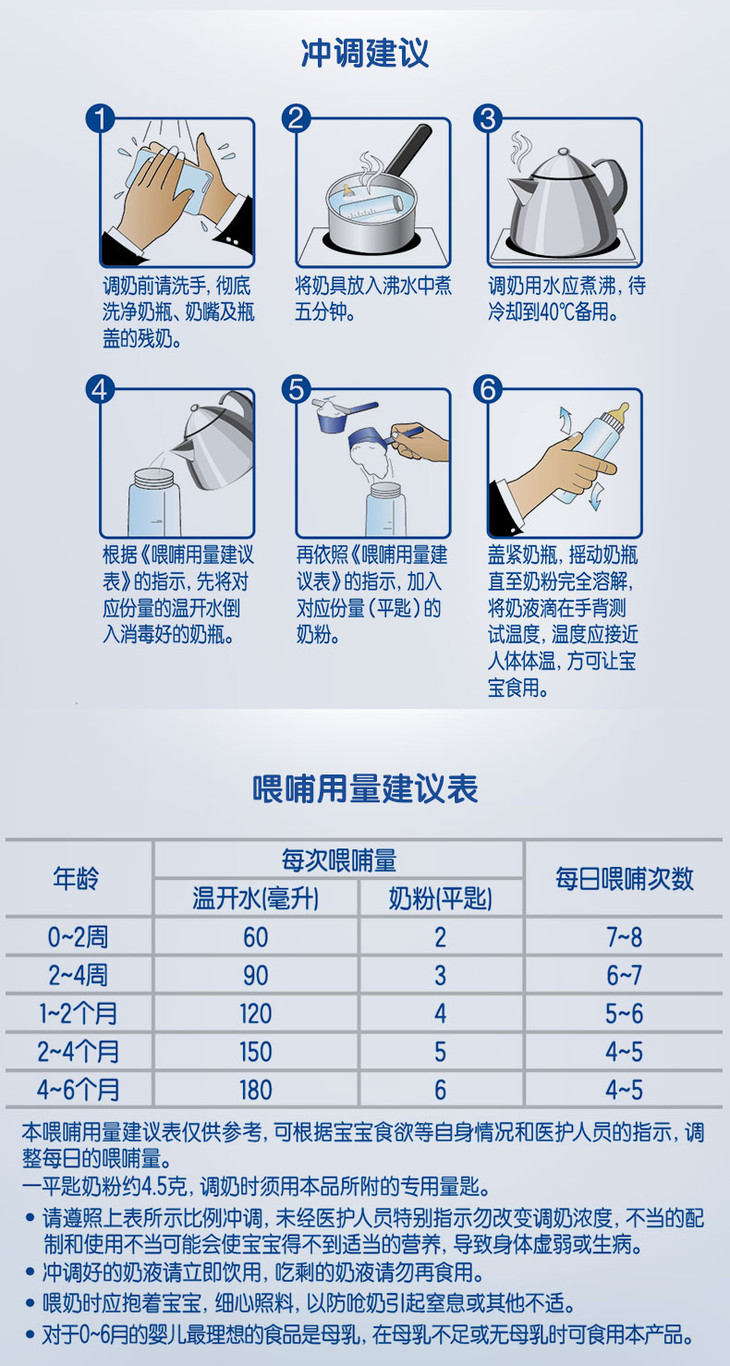 冲调建议

1
调奶前请洗手，彻底洗净奶瓶、奶嘴及瓶盖的残奶。

2
将奶具放入沸水中煮五分钟。

3
调奶用水应煮沸，待冷却到40℃备用。

4
根据《喂哺用量建议表》的指示，先将对应份量的温开水倒入消毒好的奶瓶。

5
再依照《喂哺用量建议表》的指示，加入对应份量（平匙）的奶粉。

6
盖紧奶瓶，摇动奶瓶直至奶粉完全溶解，将奶液滴在手背测试温度，温度应接近人体体温，方可让宝宝食用。

喂哺用量建议表

| 年龄 | 每次喂哺量 温开水(毫升) | 每次喂哺量 奶粉(平匙) | 每日喂哺次数 |
|---|---|---|---|
| 0~2周 | 60 | 2 | 7~8 |
| 2~4周 | 90 | 3 | 6~7 |
| 1~2个月 | 120 | 4 | 5~6 |
| 2~4个月 | 150 | 5 | 4~5 |
| 4~6个月 | 180 | 6 | 4~5 |

本喂哺用量建议表仅供参考，可根据宝宝食欲等自身情况和医护人员的指示，调整每日的喂哺量。
一平匙奶粉约4.5克，调奶时须用本品所附的专用量匙。
• 请遵照上表所示比例冲调，未经医护人员特别指示勿改变调奶浓度，不当的配制和使用不当可能会使宝宝得不到适当的营养，导致身体虚弱或生病。
• 冲调好的奶液请立即饮用，吃剩的奶液请勿再食用。
• 喂奶时应抱着宝宝，细心照料，以防呛奶引起窒息或其他不适。
• 对于0~6月的婴儿最理想的食品是母乳，在母乳不足或无母乳时可食用本产品。