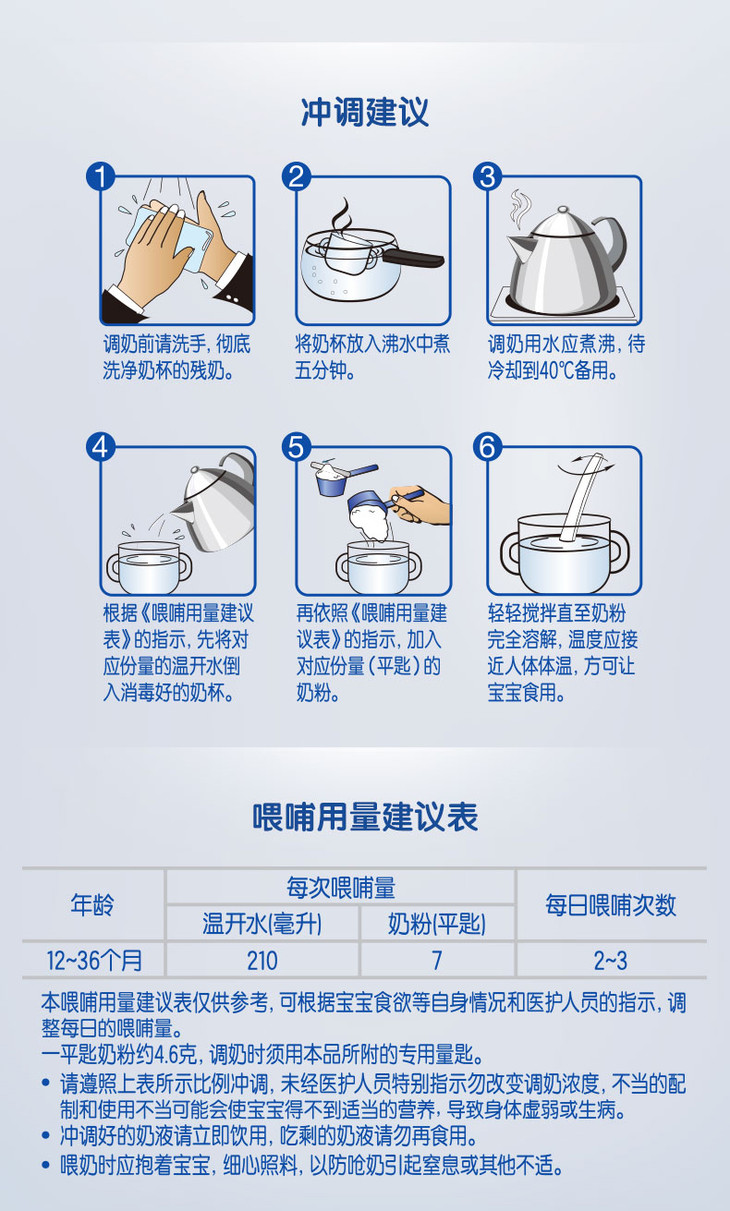 冲调建议

1
调奶前请洗手，彻底洗净奶杯的残奶。

2
将奶杯放入沸水中煮五分钟。

3
调奶用水应煮沸，待冷却到40℃备用。

4
根据《喂哺用量建议表》的指示，先将对应份量的温开水倒入消毒好的奶杯。

5
再依照《喂哺用量建议表》的指示，加入对应份量（平匙）的奶粉。

6
轻轻搅拌直至奶粉完全溶解，温度应接近人体体温，方可让宝宝食用。

喂哺用量建议表

| 年龄 | 每次喂哺量 | | 每日喂哺次数 |
|---|---|---|---|
| | 温开水(毫升) | 奶粉(平匙) | |
| 12~36个月 | 210 | 7 | 2~3 |

本喂哺用量建议表仅供参考，可根据宝宝食欲等自身情况和医护人员的指示，调整每日的喂哺量。
一平匙奶粉约4.6克，调奶时须用本品所附的专用量匙。
• 请遵照上表所示比例冲调，未经医护人员特别指示勿改变调奶浓度，不当的配制和使用不当可能会使宝宝得不到适当的营养，导致身体虚弱或生病。
• 冲调好的奶液请立即饮用，吃剩的奶液请勿再食用。
• 喂奶时应抱着宝宝，细心照料，以防呛奶引起窒息或其他不适。