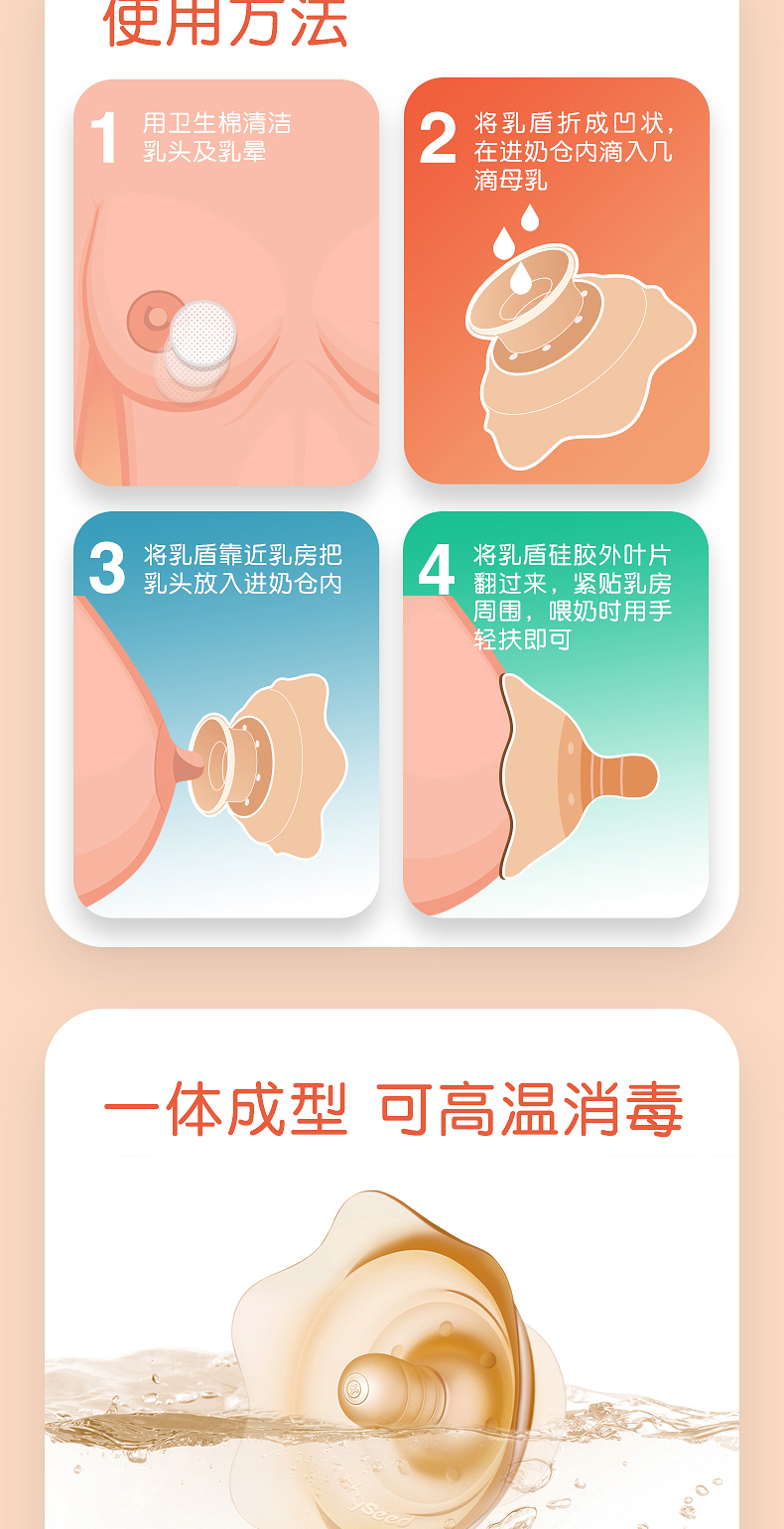 使用方法

1 用卫生棉清洁乳头及乳晕

2 将乳盾折成凹状，在进奶仓内滴入几滴母乳

3 将乳盾靠近乳房把乳头放入进奶仓内

4 将乳盾硅胶外叶片翻过来，紧贴乳房周围，喂奶时用手轻扶即可

一体成型 可高温消毒