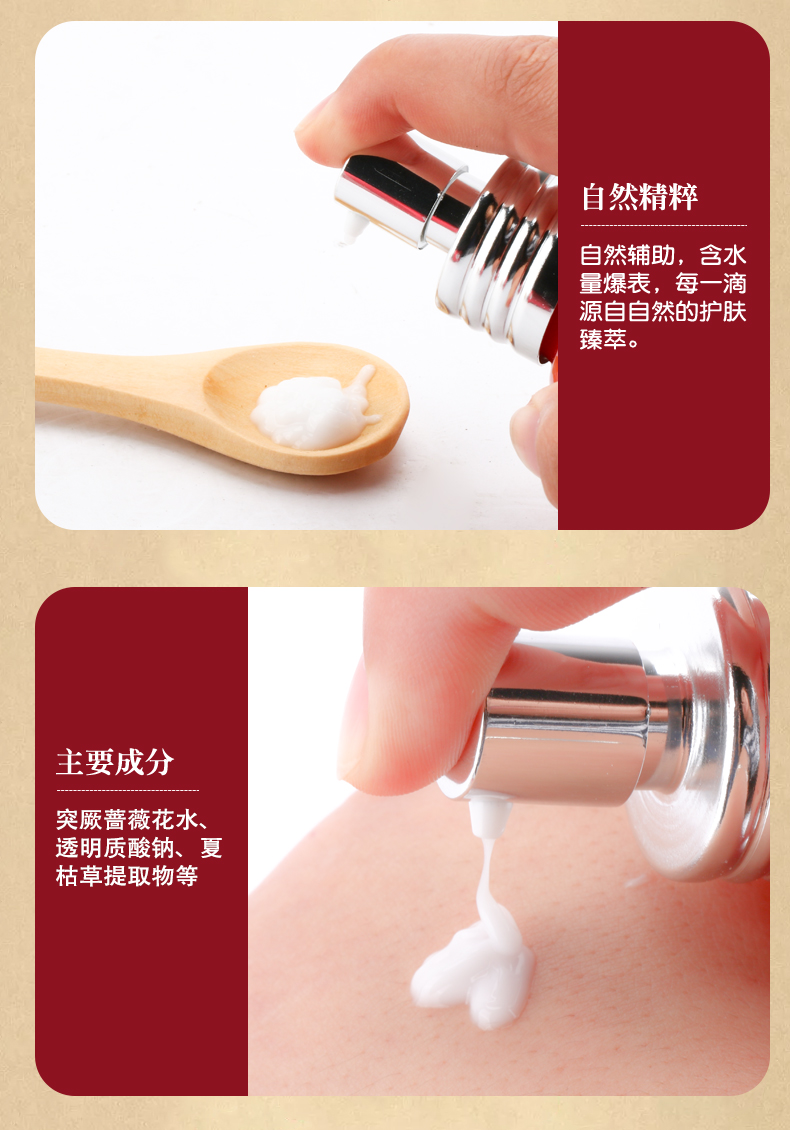 自然精粹

自然辅助，含水量爆表，每一滴源自自然的护肤臻萃。

主要成分

突厥蔷薇花水、透明质酸钠、夏枯草提取物等