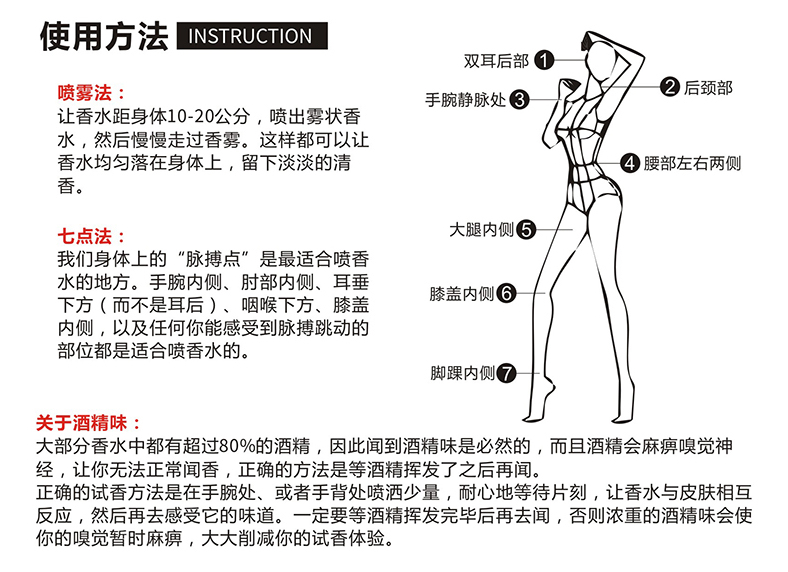 使用方法 INSTRUCTION

喷雾法：
让香水距身体10-20公分，喷出雾状香水，然后慢慢走过香雾。这样都可以让香水均匀落在身体上，留下淡淡的清香。

七点法：
我们身体上的“脉搏点”是最适合喷香水的地方。手腕内侧、肘部内侧、耳垂下方（而不是耳后）、咽喉下方、膝盖内侧，以及任何你能感受到脉搏跳动的部位都是适合喷香水的。

双耳后部 1
2 后颈部
手腕静脉处 3
4 腰部左右两侧
大腿内侧 5
膝盖内侧 6
脚踝内侧 7

关于酒精味：
大部分香水中都有超过80%的酒精，因此闻到酒精味是必然的，而且酒精会麻痹嗅觉神经，让你无法正常闻香，正确的方法是等酒精挥发了之后再闻。
正确的试香方法是在手腕处、或者手背处喷洒少量，耐心地等待片刻，让香水与皮肤相互反应，然后再去感受它的味道。一定要等酒精挥发完毕后再去闻，否则浓重的酒精味会使你的嗅觉暂时麻痹，大大削减你的试香体验。