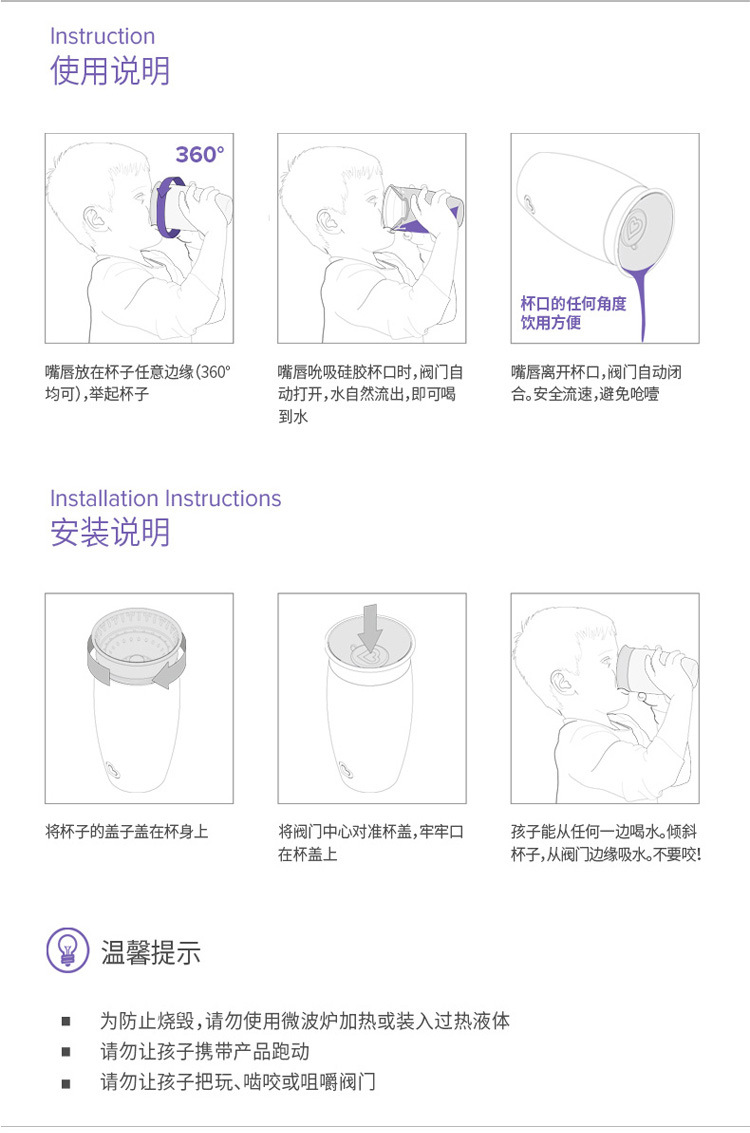 Instruction
使用说明

360°

嘴唇放在杯子任意边缘(360°均可),举起杯子

嘴唇吮吸硅胶杯口时,阀门自动打开,水自然流出,即可喝到水

杯口的任何角度饮用方便

嘴唇离开杯口,阀门自动闭合。安全流速,避免呛噎

Installation Instructions
安装说明

将杯子的盖子盖在杯身上

将阀门中心对准杯盖,牢牢口在杯盖上

孩子能从任何一边喝水。倾斜杯子,从阀门边缘吸水。不要咬!

温馨提示

■ 为防止烧毁,请勿使用微波炉加热或装入过热液体
■ 请勿让孩子携带产品跑动
■ 请勿让孩子把玩、啮咬或咀嚼阀门