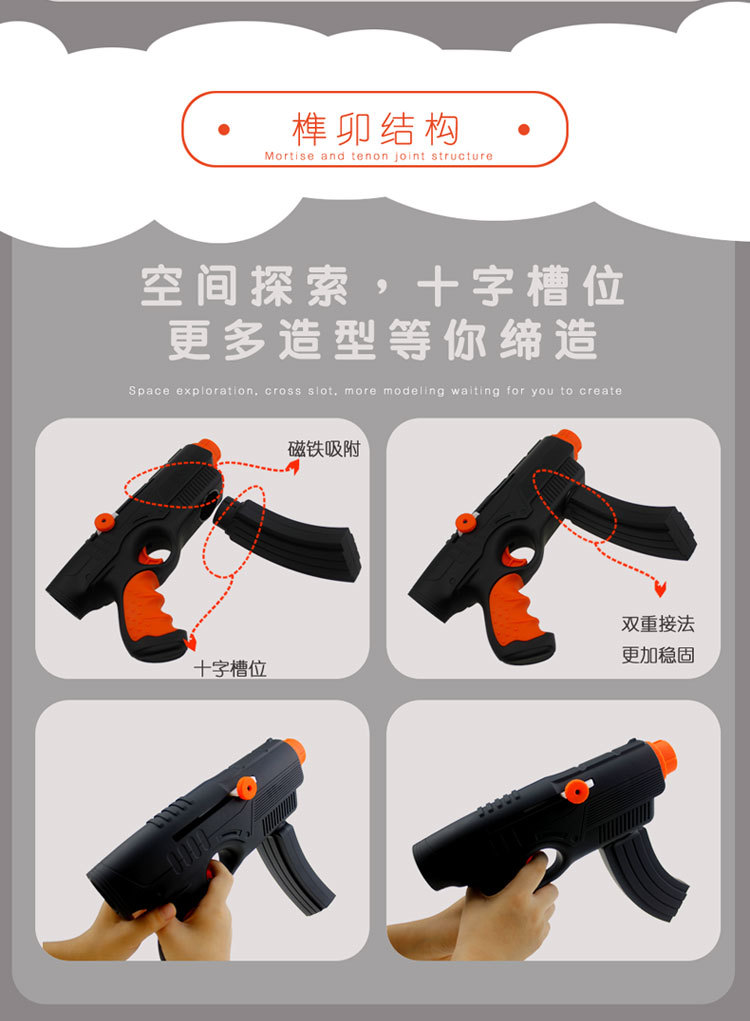 榫卯结构
Mortise and tenon joint structure

空间探索，十字槽位
更多造型等你缔造

Space exploration, cross slot, more modeling waiting for you to create

磁铁吸附

十字槽位

双重接法
更加稳固