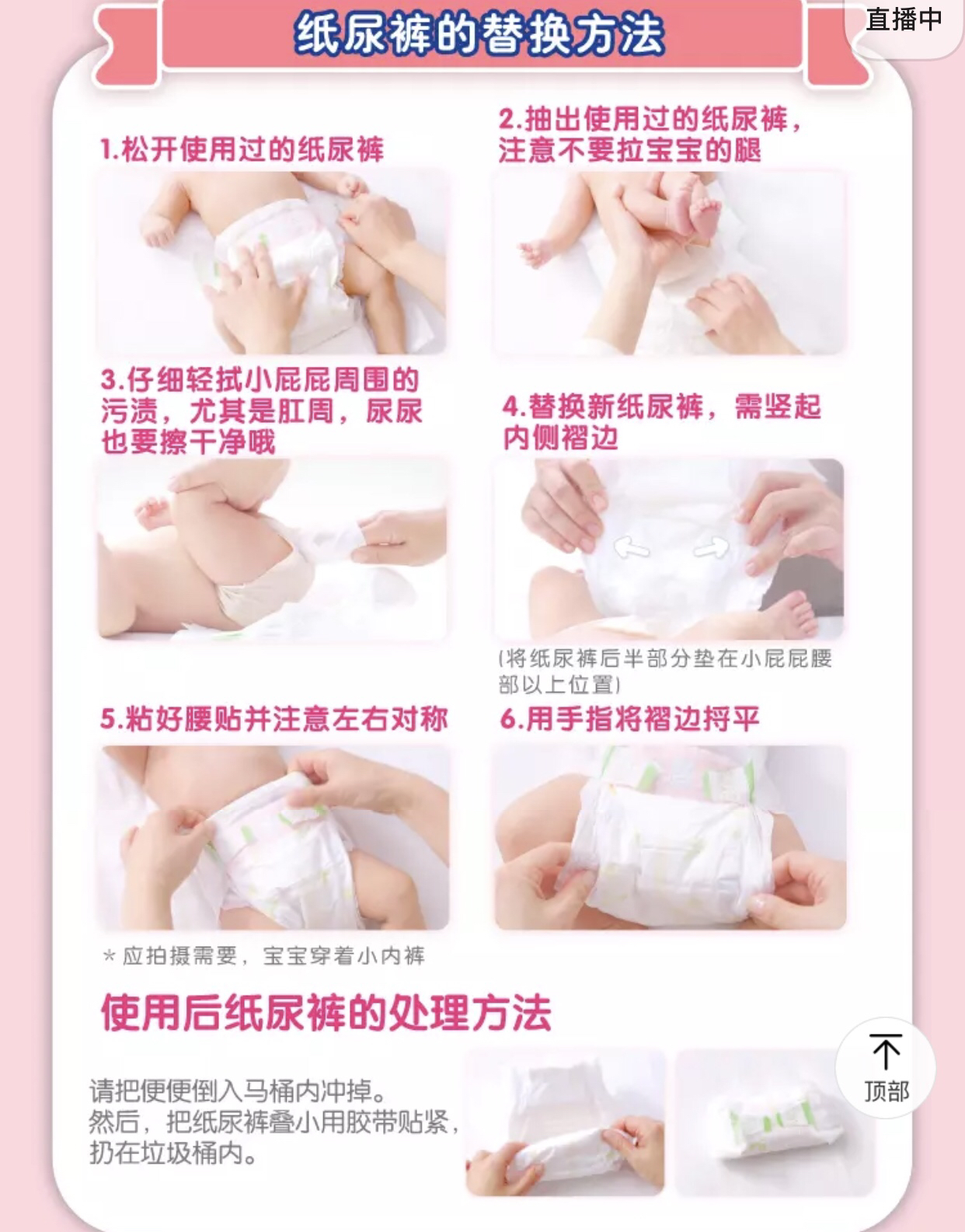 纸尿裤的替换方法

直播中

1.松开使用过的纸尿裤

2.抽出使用过的纸尿裤，注意不要拉宝宝的腿

3.仔细轻拭小屁屁周围的污渍，尤其是肛周，尿尿也要擦干净哦

4.替换新纸尿裤，需竖起内侧褶边

(将纸尿裤后半部分垫在小屁屁腰部以上位置)

5.粘好腰贴并注意左右对称

6.用手指将褶边捋平

*应拍摄需要，宝宝穿着小内裤

使用后纸尿裤的处理方法

请把便便倒入马桶内冲掉。
然后，把纸尿裤叠小用胶带贴紧，扔在垃圾桶内。

顶部