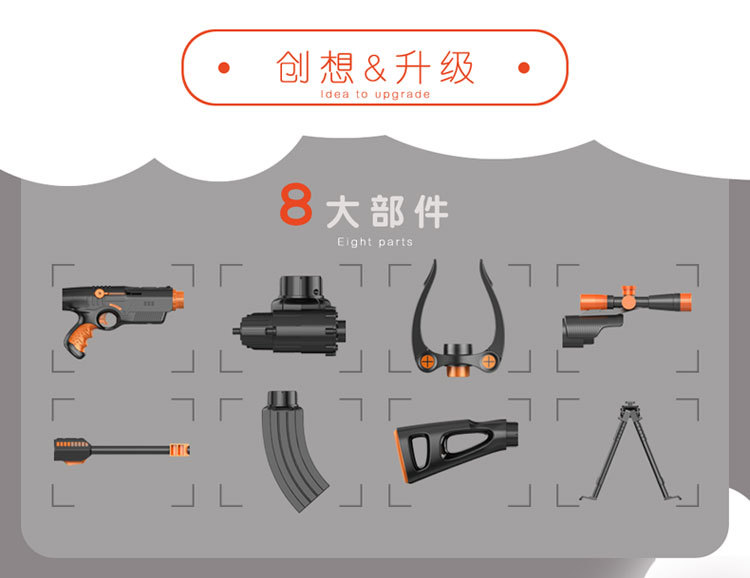 创想&升级
Idea to upgrade

8大部件
Eight parts