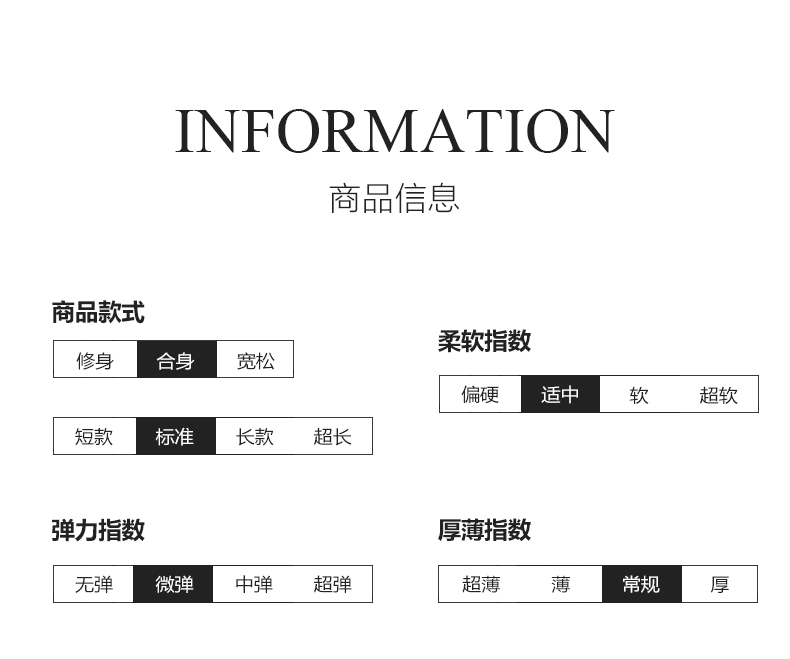 INFORMATION
商品信息

商品款式

修身 合身 宽松

短款 标准 长款 超长

弹力指数

无弹 微弹 中弹 超弹

柔软指数

偏硬 适中 软 超软

厚薄指数

超薄 薄 常规 厚