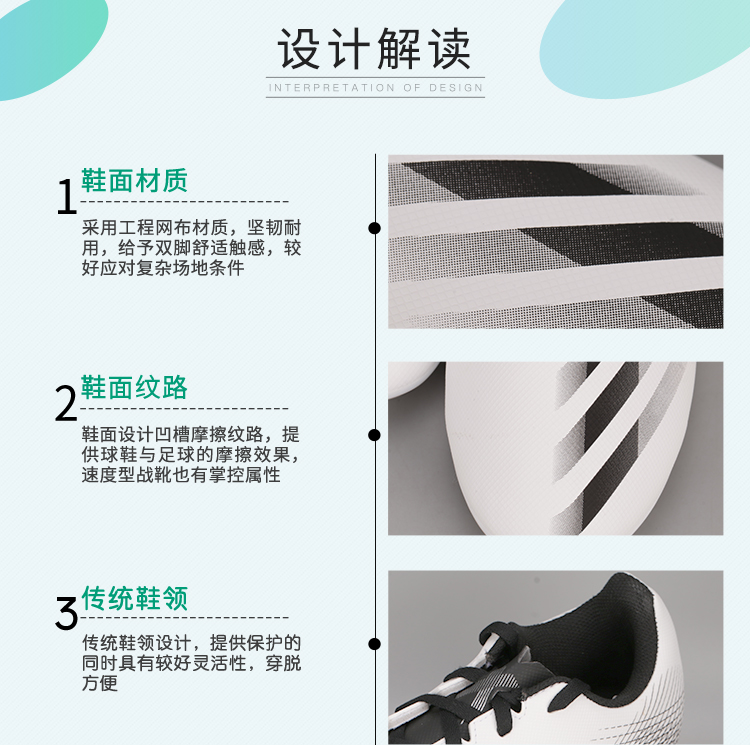 设计解读

INTERPRETATION OF DESIGN

1 鞋面材质

采用工程网布材质，坚韧耐用，给予双脚舒适触感，较好应对复杂场地条件

2 鞋面纹路

鞋面设计凹槽摩擦纹路，提供球鞋与足球的摩擦效果，速度型战靴也有掌控属性

3 传统鞋领

传统鞋领设计，提供保护的同时具有较好灵活性，穿脱方便