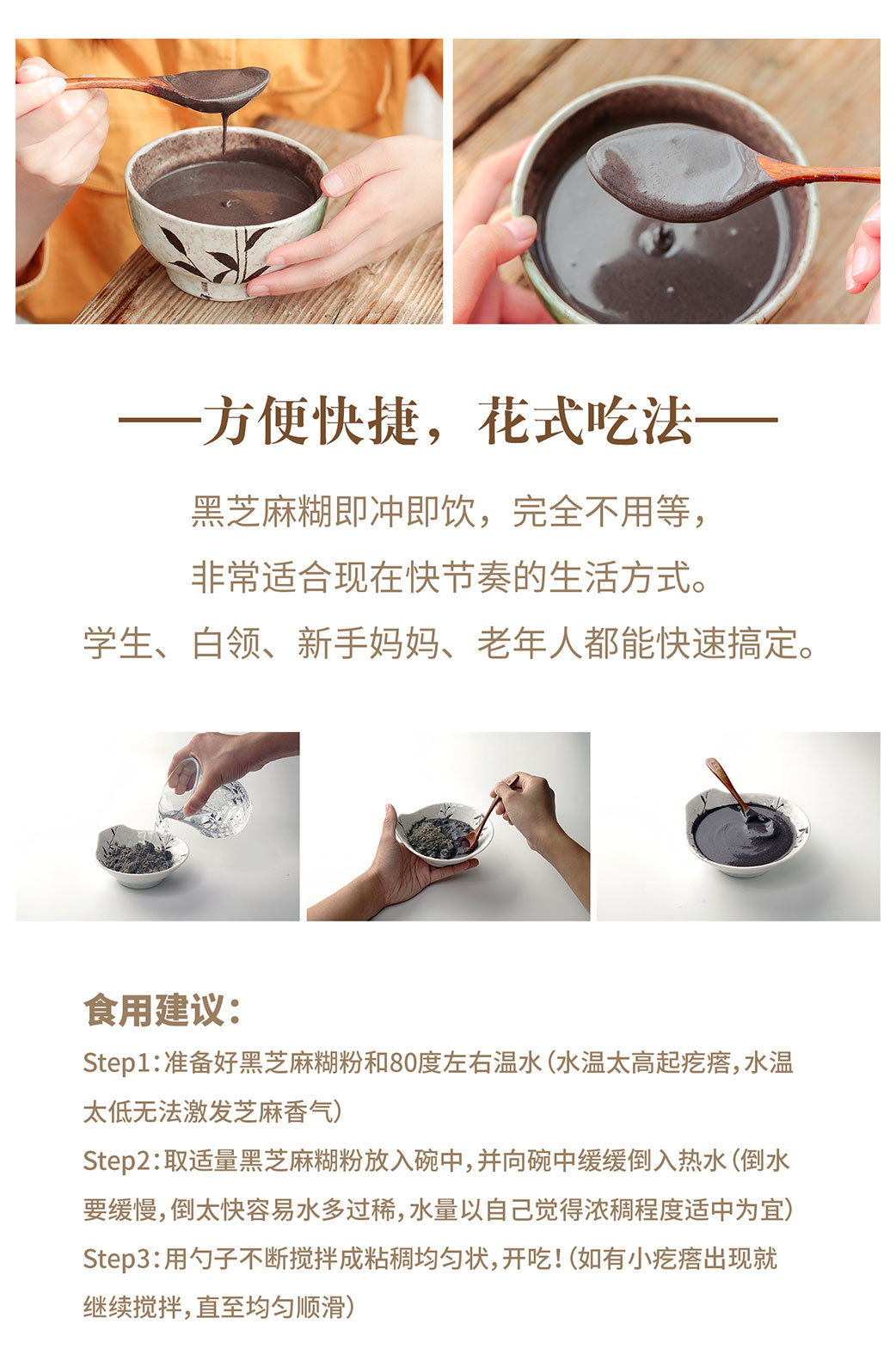 ——方便快捷，花式吃法——

黑芝麻糊即冲即饮，完全不用等，
非常适合现在快节奏的生活方式。
学生、白领、新手妈妈、老年人都能快速搞定。

食用建议：
Step1：准备好黑芝麻糊粉和80度左右温水（水温太高起疙瘩，水温太低无法激发芝麻香气）
Step2：取适量黑芝麻糊粉放入碗中，并向碗中缓缓倒入热水（倒水要缓慢，倒太快容易水多过稀，水量以自己觉得浓稠程度适中为宜）
Step3：用勺子不断搅拌成粘稠均匀状，开吃！（如有小疙瘩出现就继续搅拌，直至均匀顺滑）