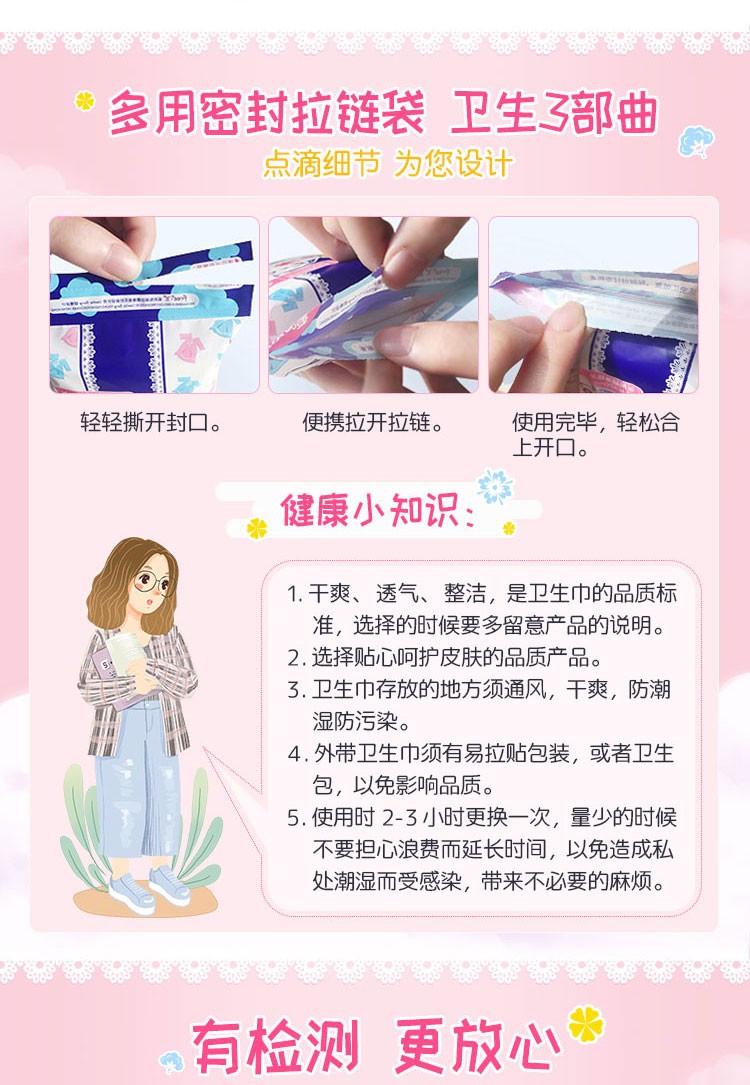 多用密封拉链袋 卫生3部曲

点滴细节 为您设计

轻轻撕开封口。

便携拉开拉链。

使用完毕，轻松合上开口。

健康小知识：

1. 干爽、透气、整洁，是卫生巾的品质标准，选择的时候要多留意产品的说明。
2. 选择贴心呵护皮肤的品质产品。
3. 卫生巾存放的地方须通风，干爽，防潮湿防污染。
4. 外带卫生巾须有易拉贴包装，或者卫生包，以免影响品质。
5. 使用时 2-3 小时更换一次，量少的时候不要担心浪费而延长时间，以免造成私处潮湿而受感染，带来不必要的麻烦。

有检测 更放心