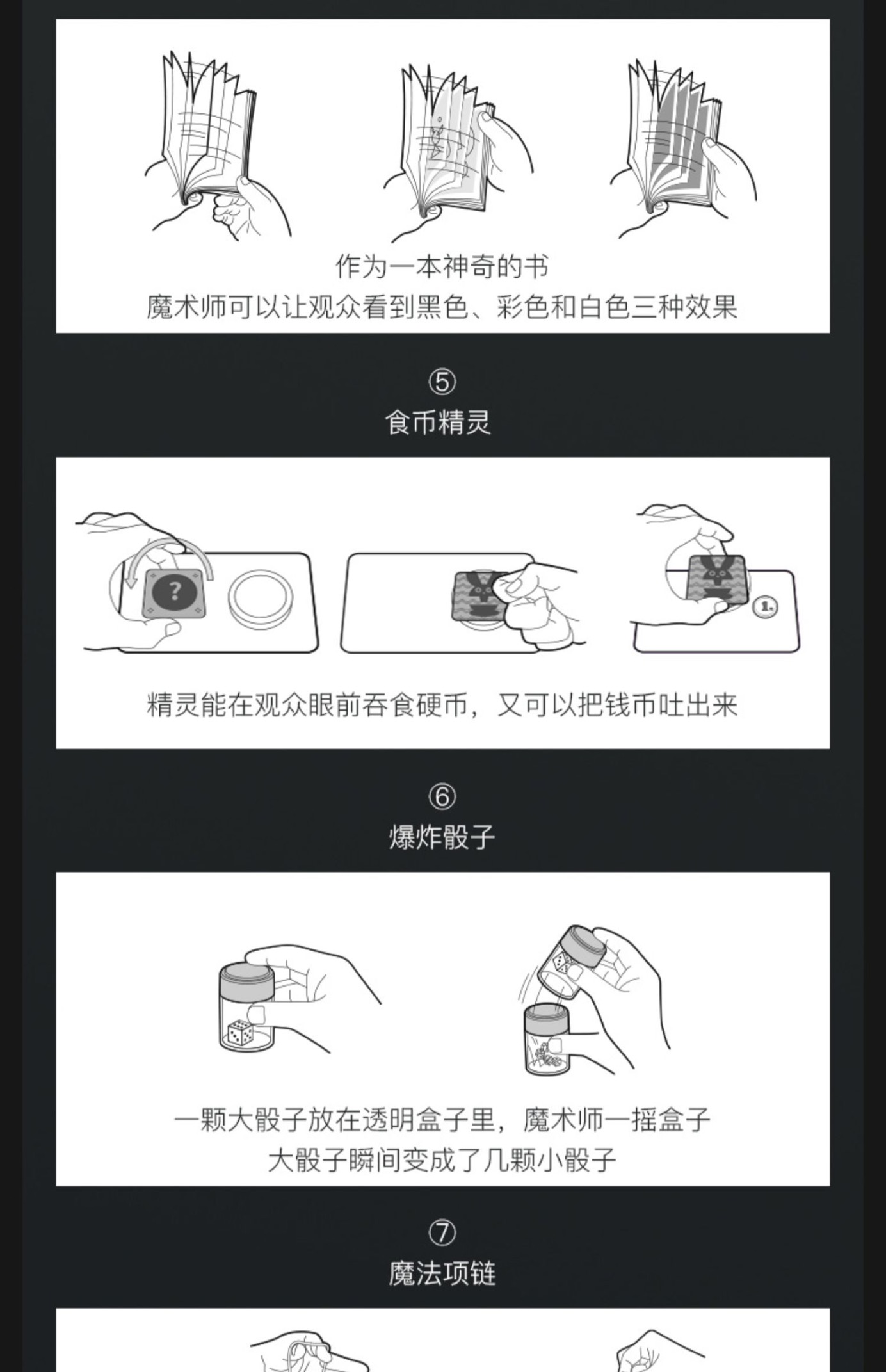 作为一本神奇的书
魔术师可以让观众看到黑色、彩色和白色三种效果

⑤
食币精灵

?

1.

精灵能在观众眼前吞食硬币，又可以把钱币吐出来

⑥
爆炸骰子

一颗大骰子放在透明盒子里，魔术师一摇盒子
大骰子瞬间变成了几颗小骰子

⑦
魔法项链