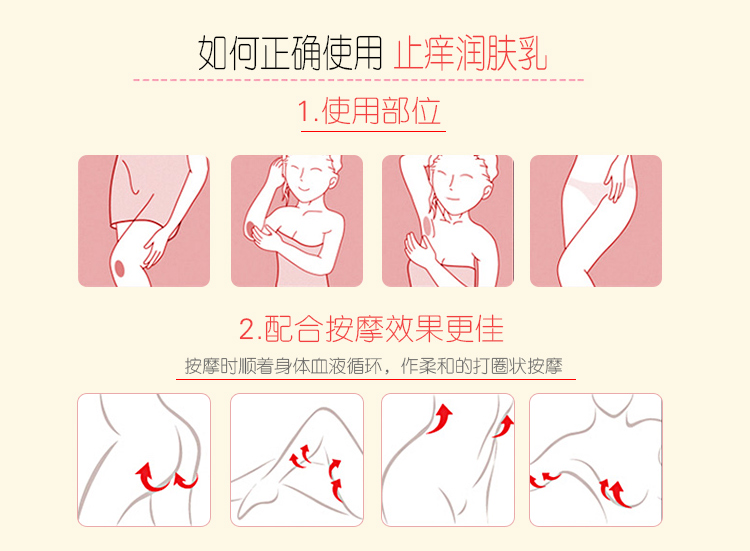 如何正确使用 止痒润肤乳

1.使用部位

2.配合按摩效果更佳

按摩时顺着身体血液循环，作柔和的打圈状按摩