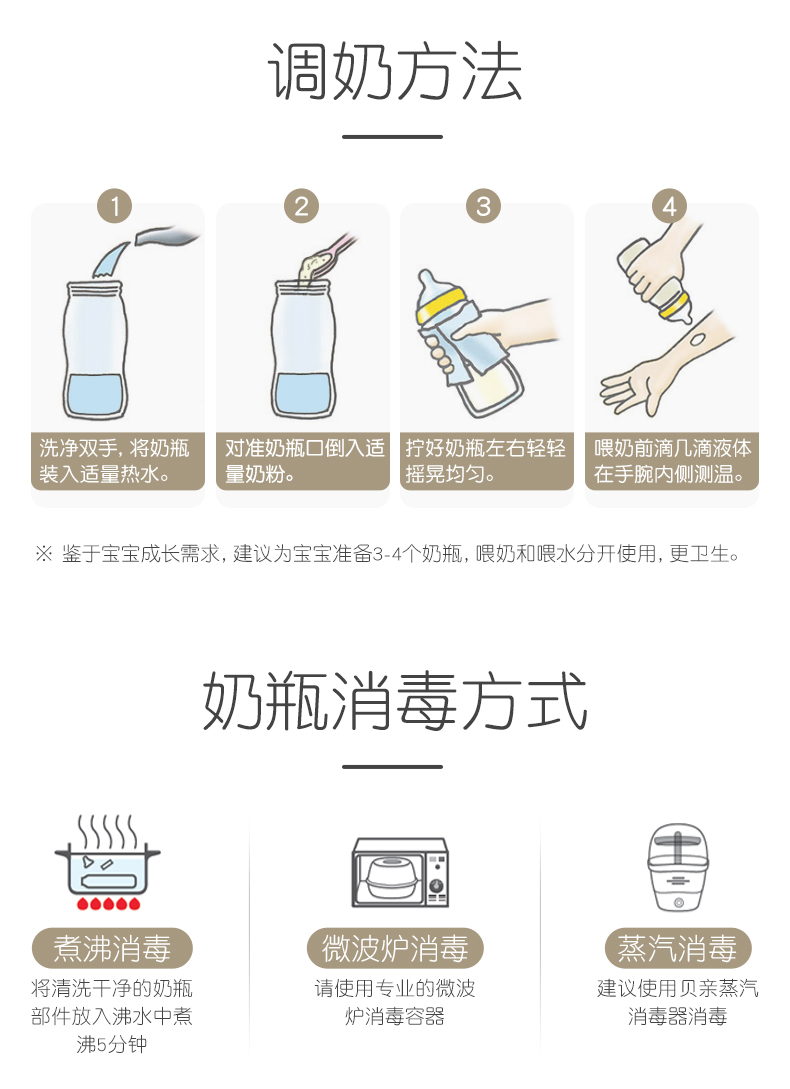 调奶方法

1
洗净双手，将奶瓶装入适量热水。

2
对准奶瓶口倒入适量奶粉。

3
拧好奶瓶左右轻轻摇晃均匀。

4
喂奶前滴几滴液体在手腕内侧测温。

※ 鉴于宝宝成长需求，建议为宝宝准备3-4个奶瓶，喂奶和喂水分开使用，更卫生。

奶瓶消毒方式

煮沸消毒
将清洗干净的奶瓶部件放入沸水中煮沸5分钟

微波炉消毒
请使用专业的微波炉消毒容器

蒸汽消毒
建议使用贝亲蒸汽消毒器消毒