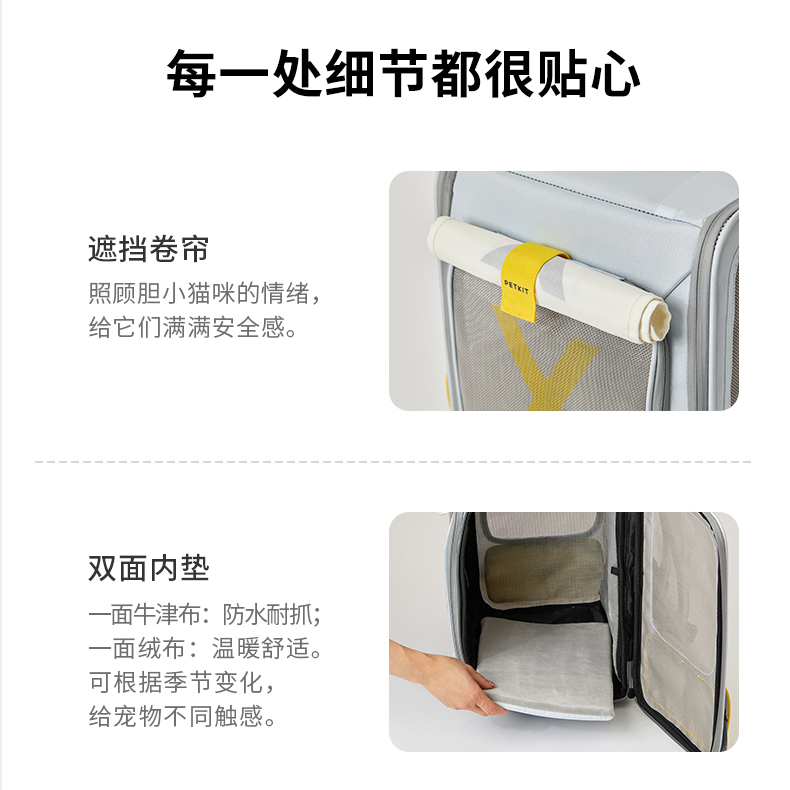 每一处细节都很贴心

遮挡卷帘

照顾胆小猫咪的情绪，给它们满满安全感。

PETKIT

双面内垫

一面牛津布：防水耐抓；
一面绒布：温暖舒适。
可根据季节变化，
给宠物不同触感。