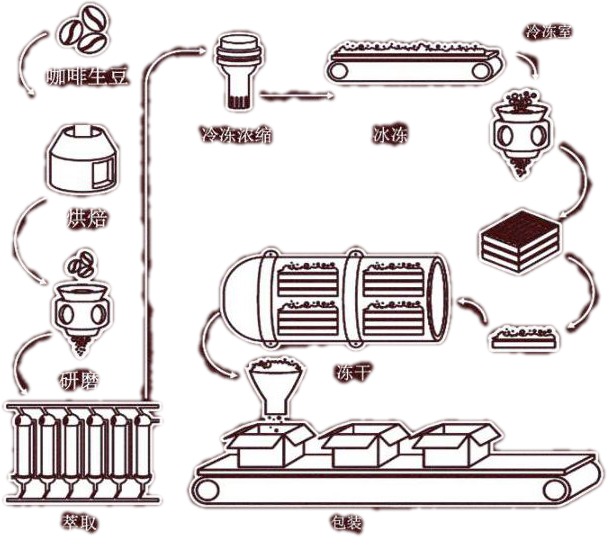 咖啡生豆

烘焙

研磨

萃取

冷冻浓缩

冰冻

冷冻室

冻干

包装