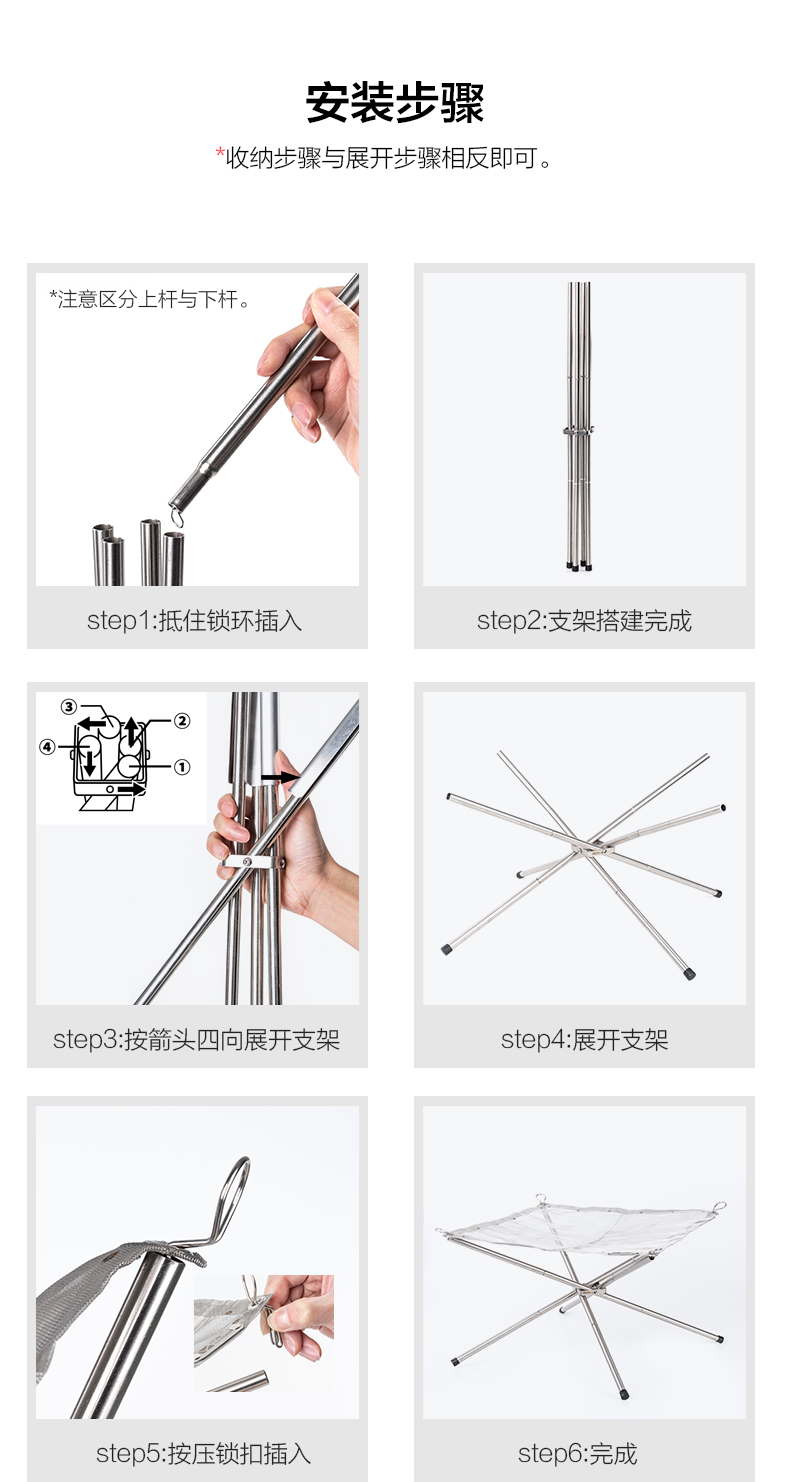 安装步骤

*收纳步骤与展开步骤相反即可。

*注意区分上杆与下杆。

step1:抵住锁环插入

step2:支架搭建完成

③ ② ④ ①

step3:按箭头四向展开支架

step4:展开支架

step5:按压锁扣插入

step6:完成