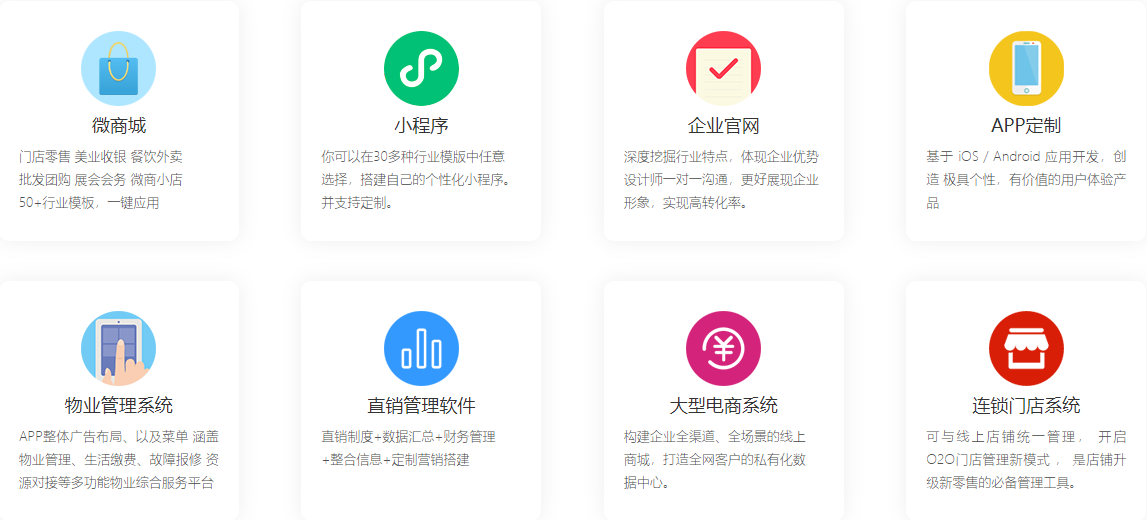 微商城

门店零售 美业收银 餐饮外卖 批发团购 展会会务 微商小店 50+行业模板，一键应用

小程序

你可以在30多种行业模版中任意选择，搭建自己的个性化小程序。并支持定制。

企业官网

深度挖掘行业特点，体现企业优势设计师一对一沟通，更好展现企业形象，实现高转化率。

APP定制

基于 iOS / Android 应用开发，创造 极具个性，有价值的用户体验产品

物业管理系统

APP整体广告布局、以及菜单 涵盖物业管理、生活缴费、故障报修 资源对接等多功能物业综合服务平台

直销管理软件

直销制度+数据汇总+财务管理+整合信息+定制营销搭建

大型电商系统

构建企业全渠道、全场景的线上商城，打造全网客户的私有化数据中心。

连锁门店系统

可与线上店铺统一管理， 开启O2O门店管理新模式， 是店铺升级新零售的必备管理工具。