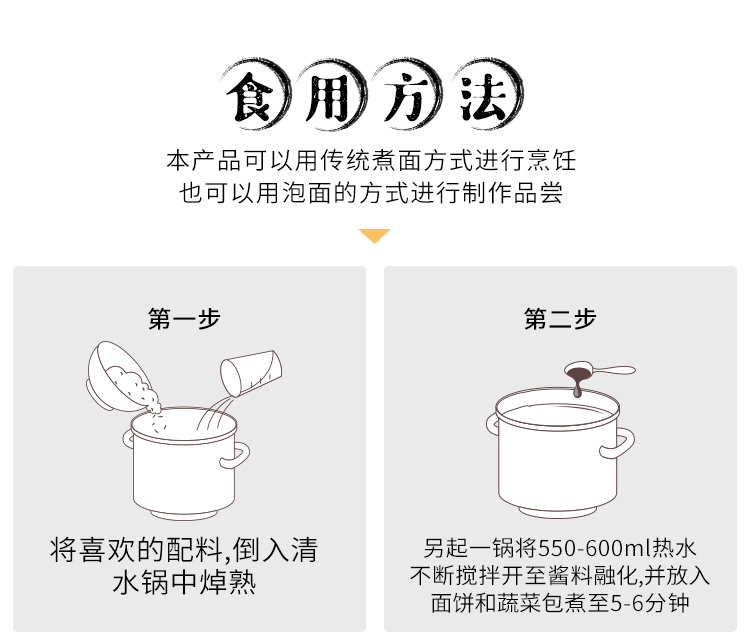 食用方法

本产品可以用传统煮面方式进行烹饪
也可以用泡面的方式进行制作品尝

第一步

将喜欢的配料,倒入清水锅中焯熟

第二步

另起一锅将550-600ml热水不断搅拌开至酱料融化,并放入面饼和蔬菜包煮至5-6分钟