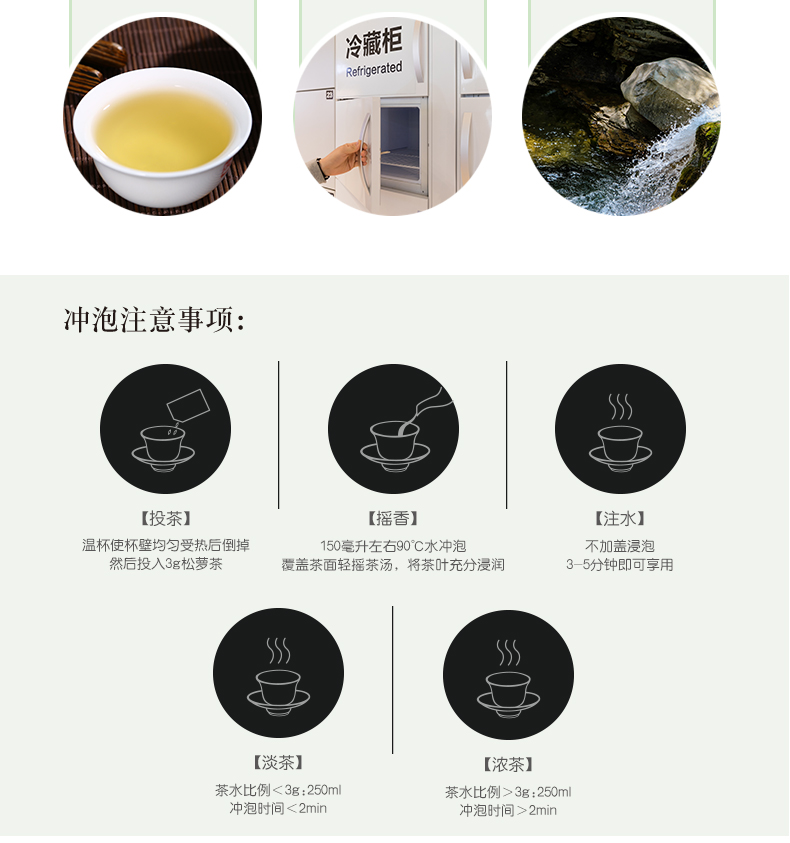 冷藏柜
Refrigerated

冲泡注意事项:

【投茶】
温杯使杯壁均匀受热后倒掉
然后投入3g松萝茶

【摇香】
150毫升左右90℃水冲泡
覆盖茶面轻摇茶汤，将茶叶充分浸润

【注水】
不加盖浸泡
3-5分钟即可享用

【淡茶】
茶水比例＜3g：250ml
冲泡时间＜2min

【浓茶】
茶水比例＞3g：250ml
冲泡时间＞2min