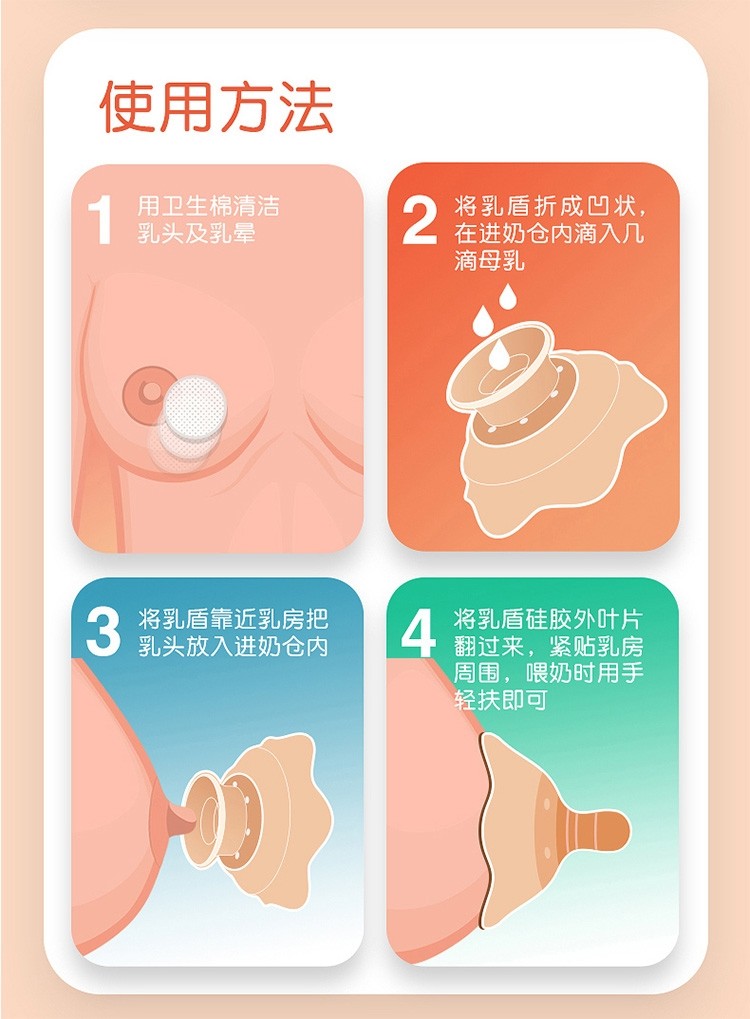 使用方法

1 用卫生棉清洁乳头及乳晕

2 将乳盾折成凹状，在进奶仓内滴入几滴母乳

3 将乳盾靠近乳房把乳头放入进奶仓内

4 将乳盾硅胶外叶片翻过来，紧贴乳房周围，喂奶时用手轻扶即可