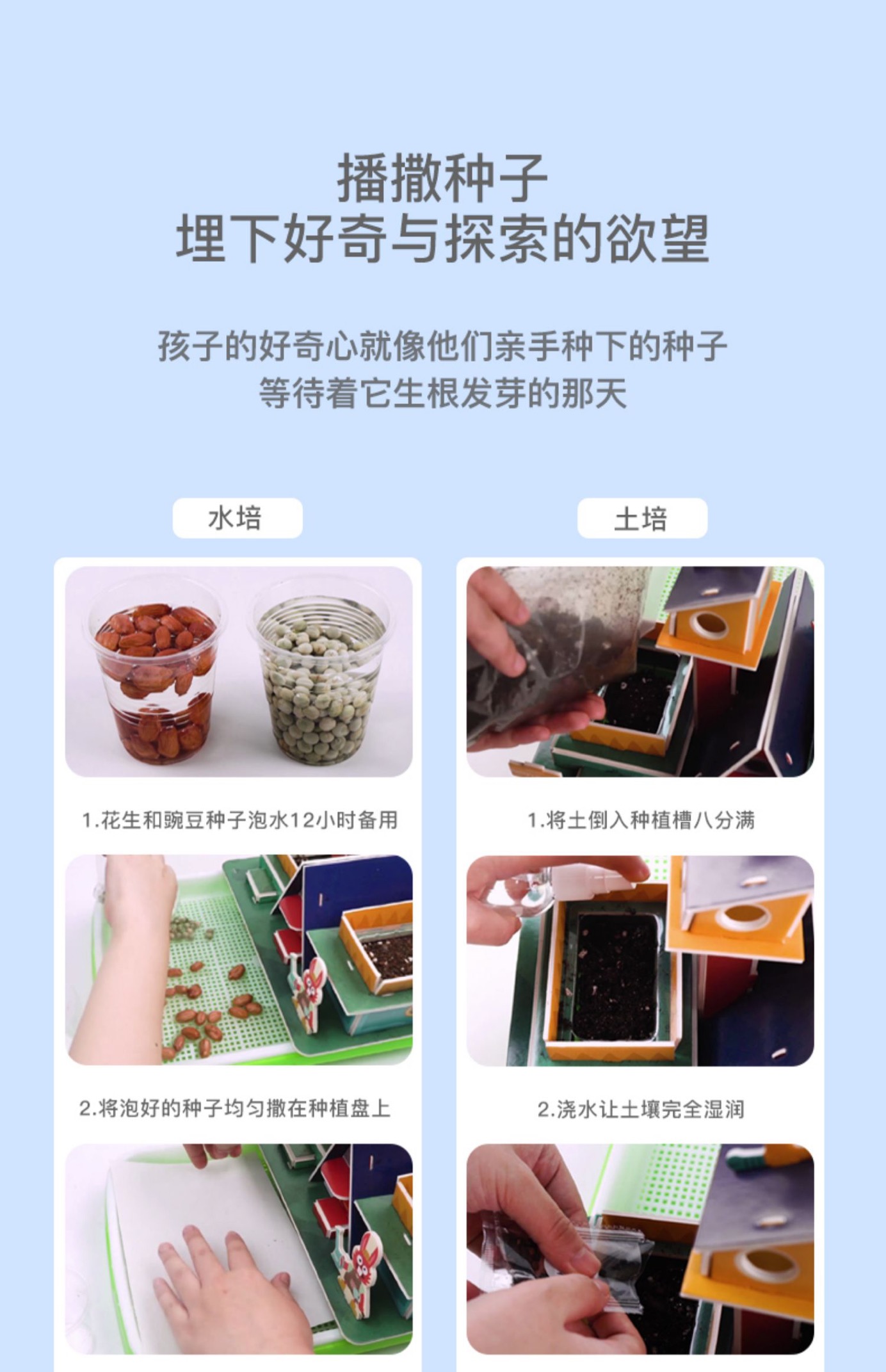 播撒种子
埋下好奇与探索的欲望

孩子的好奇心就像他们亲手种下的种子
等待着它生根发芽的那天

水培

1.花生和豌豆种子泡水12小时备用

2.将泡好的种子均匀撒在种植盘上

土培

1.将土倒入种植槽八分满

2.浇水让土壤完全湿润