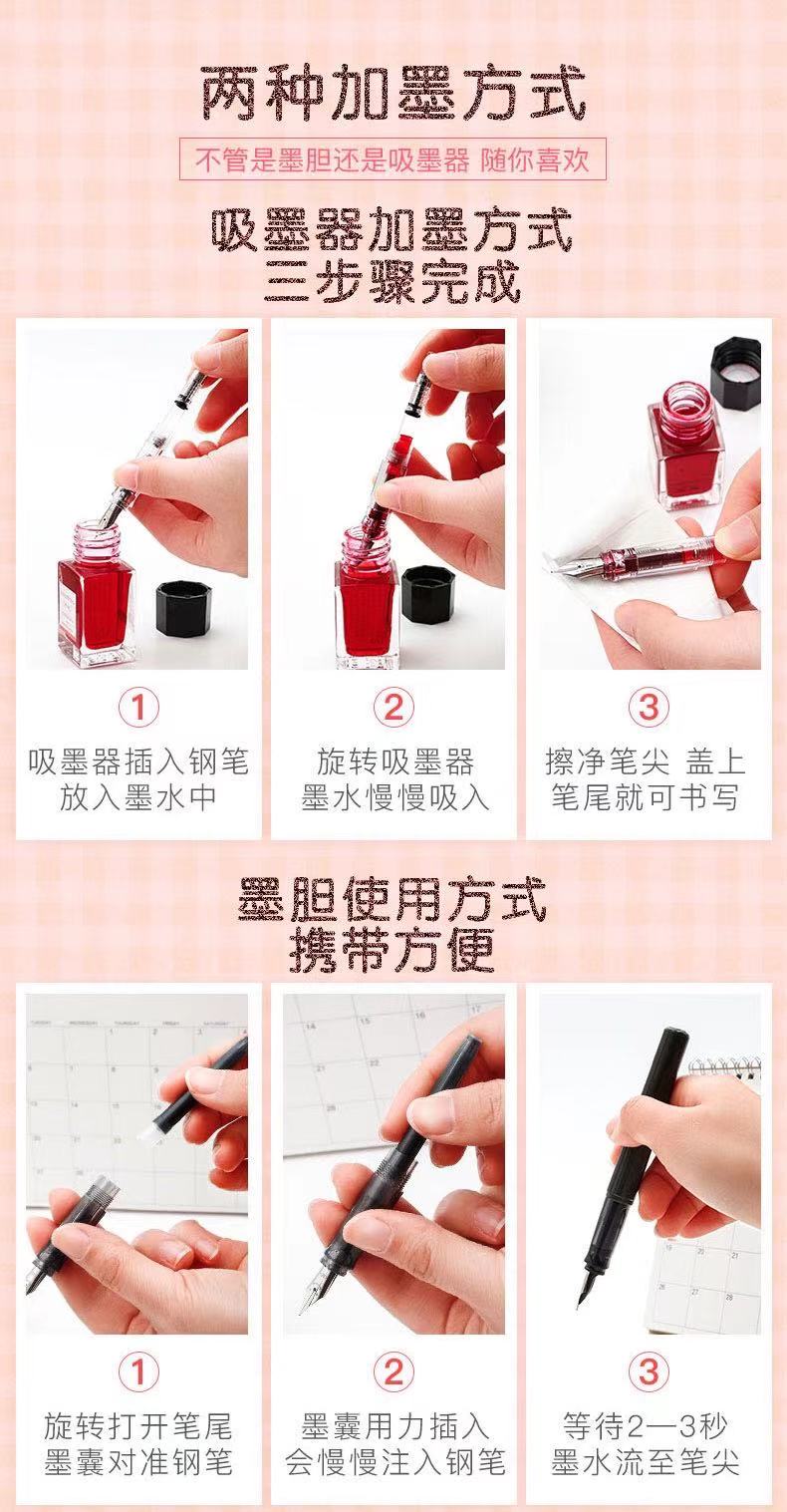 两种加墨方式

不管是墨胆还是吸墨器 随你喜欢

吸墨器加墨方式
三步骤完成

1
吸墨器插入钢笔
放入墨水中

2
旋转吸墨器
墨水慢慢吸入

3
擦净笔尖 盖上
笔尾就可书写

墨胆使用方式
携带方便

1
旋转打开笔尾
墨囊对准钢笔

2
墨囊用力插入
会慢慢注入钢笔

3
等待2—3秒
墨水流至笔尖