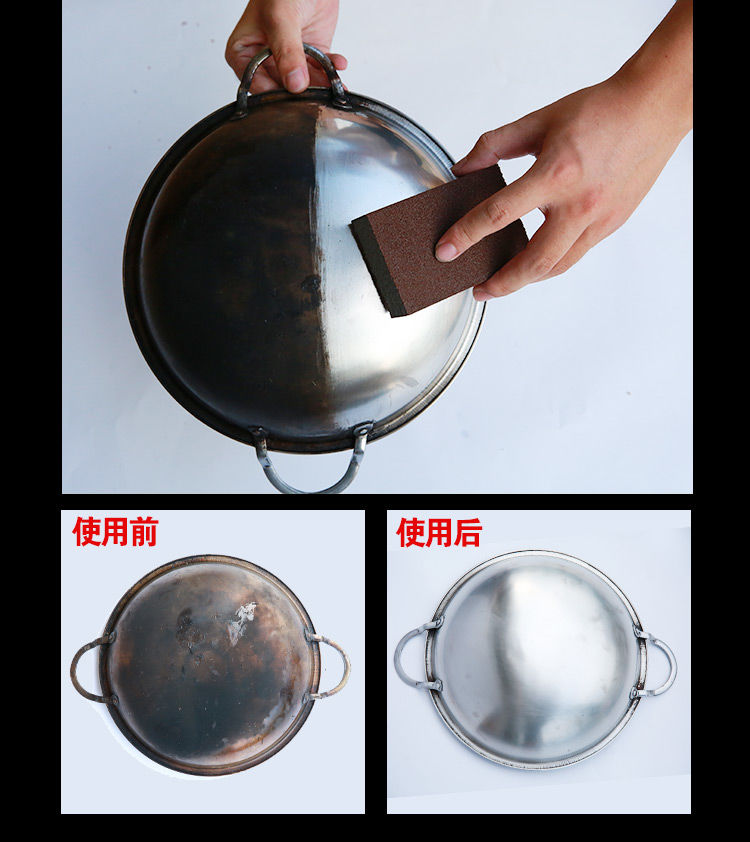 使用前

使用后