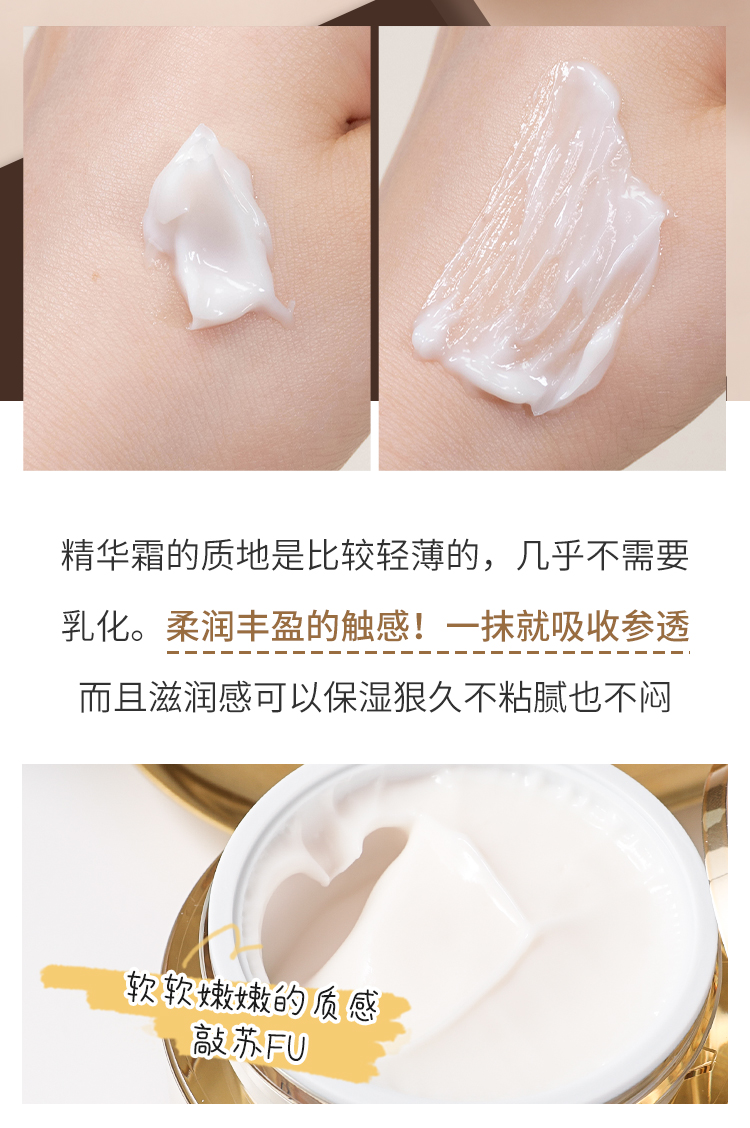 精华霜的质地是比较轻薄的，几乎不需要乳化。柔润丰盈的触感！一抹就吸收参透

而且滋润感可以保湿狠久不粘腻也不闷

软软嫩嫩的质感
敲苏FU